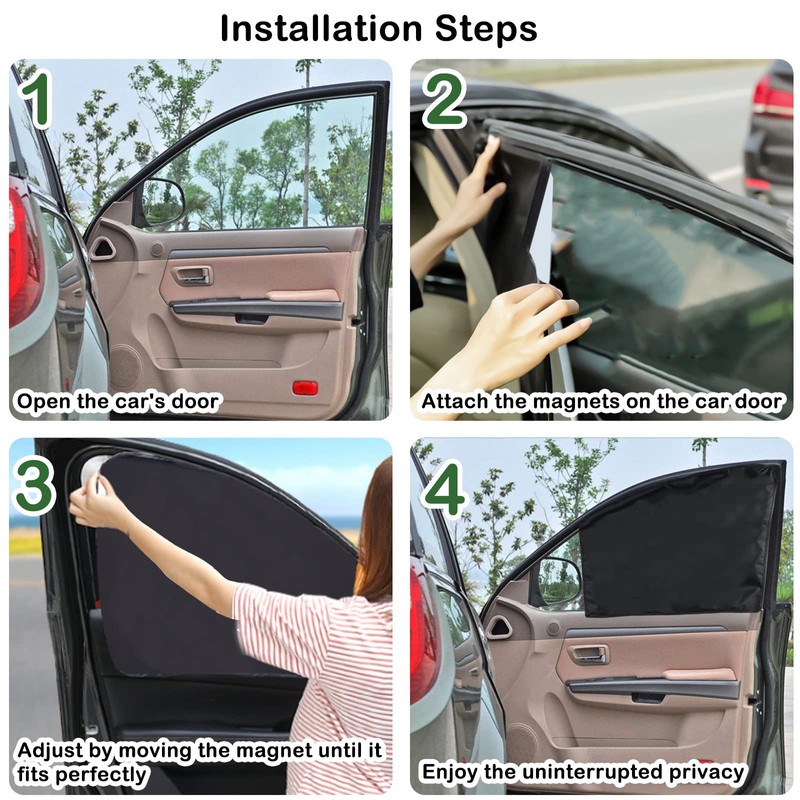 Installation Steps

1

Open the car's door

2

Attach the magnets on the car door

3

Adjust by moving the magnet until it fits perfectly

4

Enjoy the uninterrupted privacy