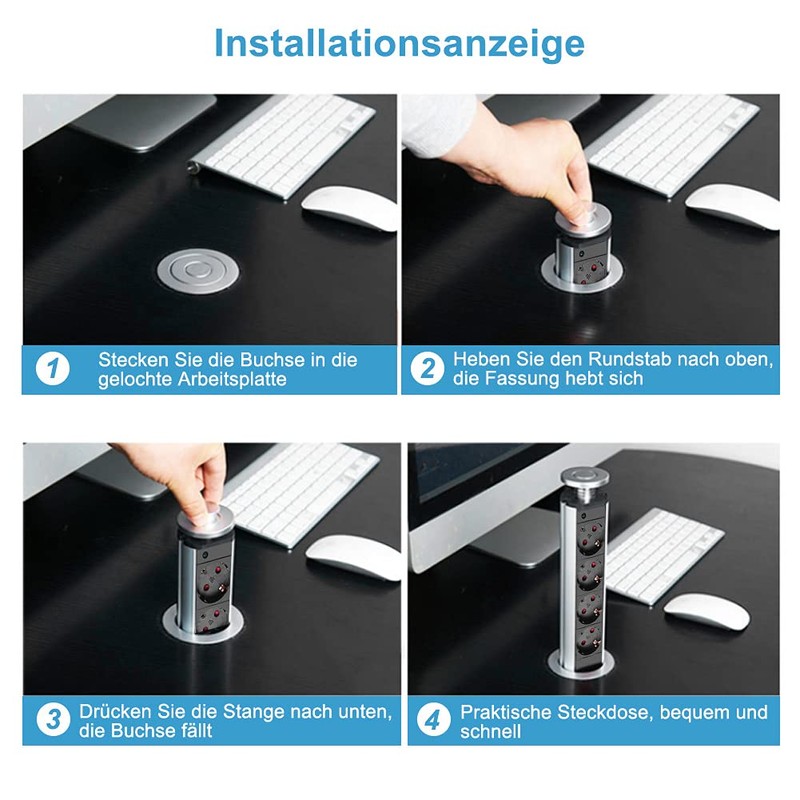 Installationsanzeige

1 Stecken Sie die Buchse in die gelochte Arbeitsplatte

2 Heben Sie den Rundstab nach oben, die Fassung hebt sich

3 Drücken Sie die Stange nach unten, die Buchse fällt

4 Praktische Steckdose, bequem und schnell