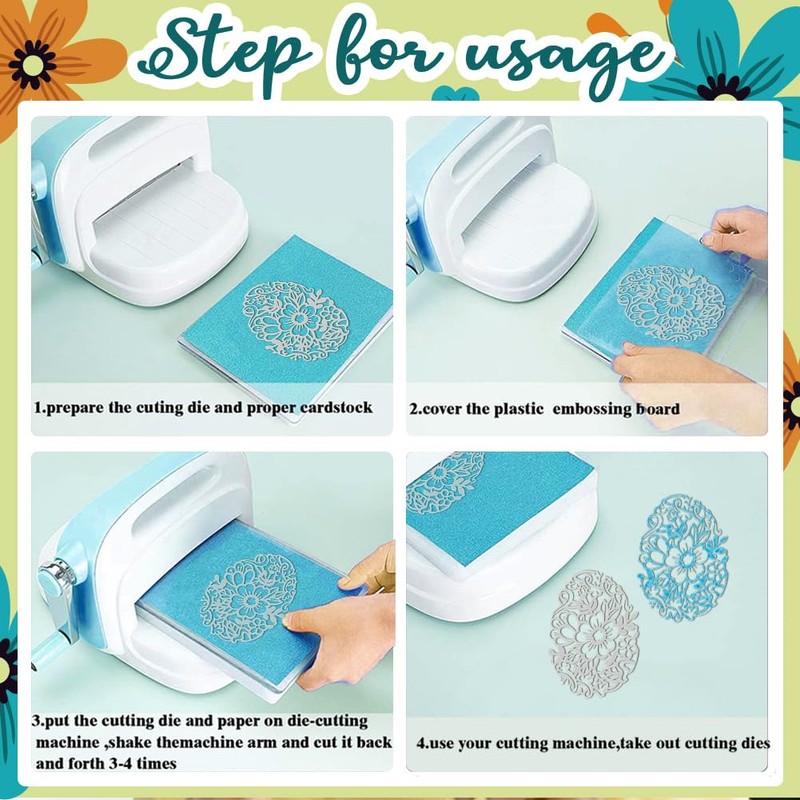 Step for usage

1.prepare the cuting die and proper cardstock

2.cover the plastic embossing board

3.put the cutting die and paper on die-cutting machine ,shake themachine arm and cut it back and forth 3-4 times

4.use your cutting machine,take out cutting dies