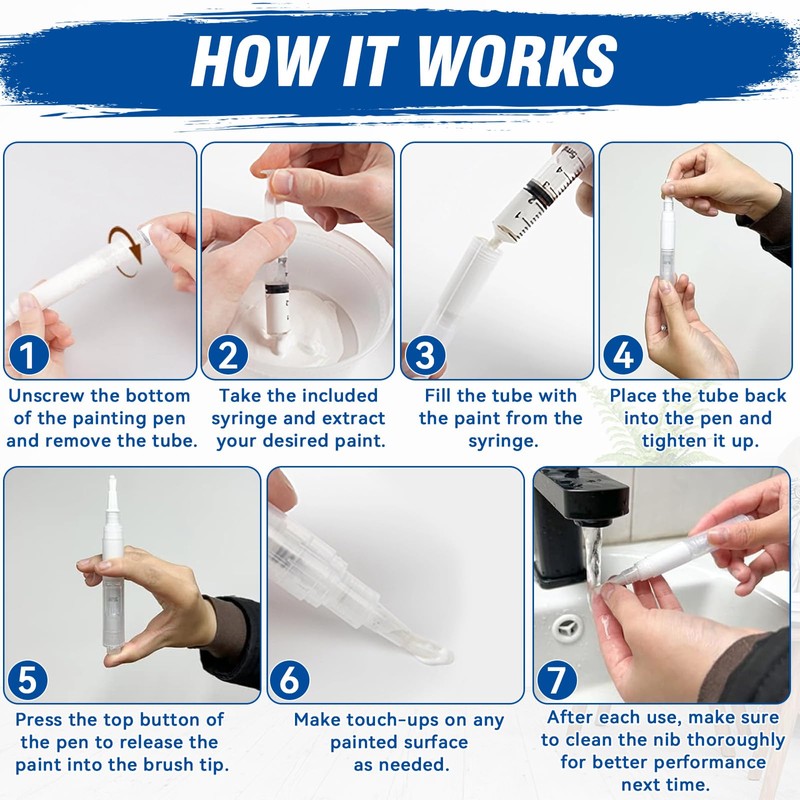 HOW IT WORKS

1
Unscrew the bottom of the painting pen and remove the tube.

2
Take the included syringe and extract your desired paint.

3
Fill the tube with the paint from the syringe.

4
Place the tube back into the pen and tighten it up.

5
Press the top button of the pen to release the paint into the brush tip.

6
Make touch-ups on any painted surface as needed.

7
After each use, make sure to clean the nib thoroughly for better performance next time.