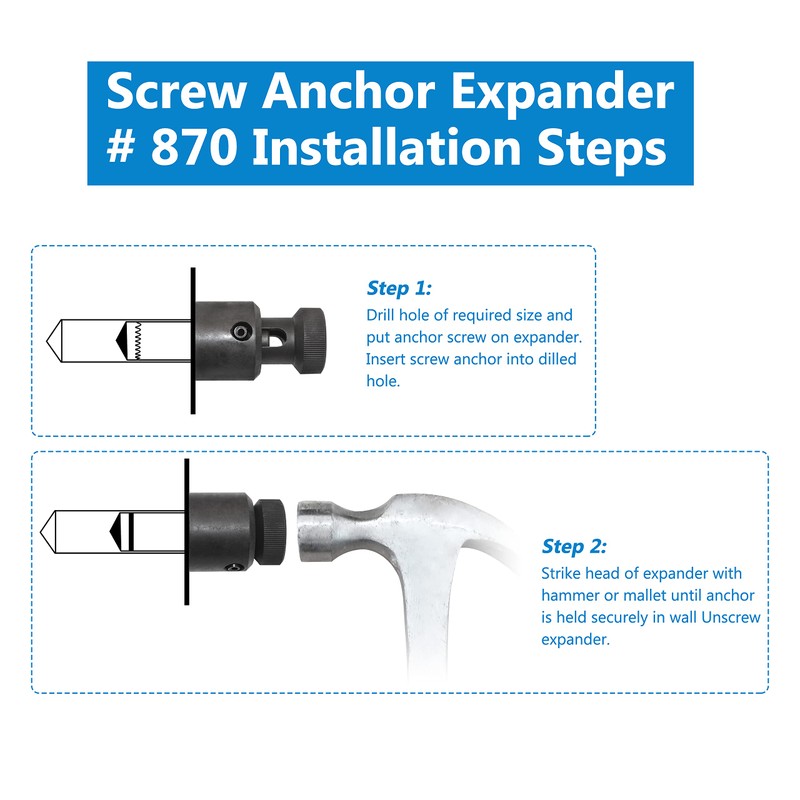 Screw Anchor Expander # 870 Installation Steps

Step 1:
Drill hole of required size and put anchor screw on expander. Insert screw anchor into dilled hole.

Step 2:
Strike head of expander with hammer or mallet until anchor is held securely in wall Unscrew expander.