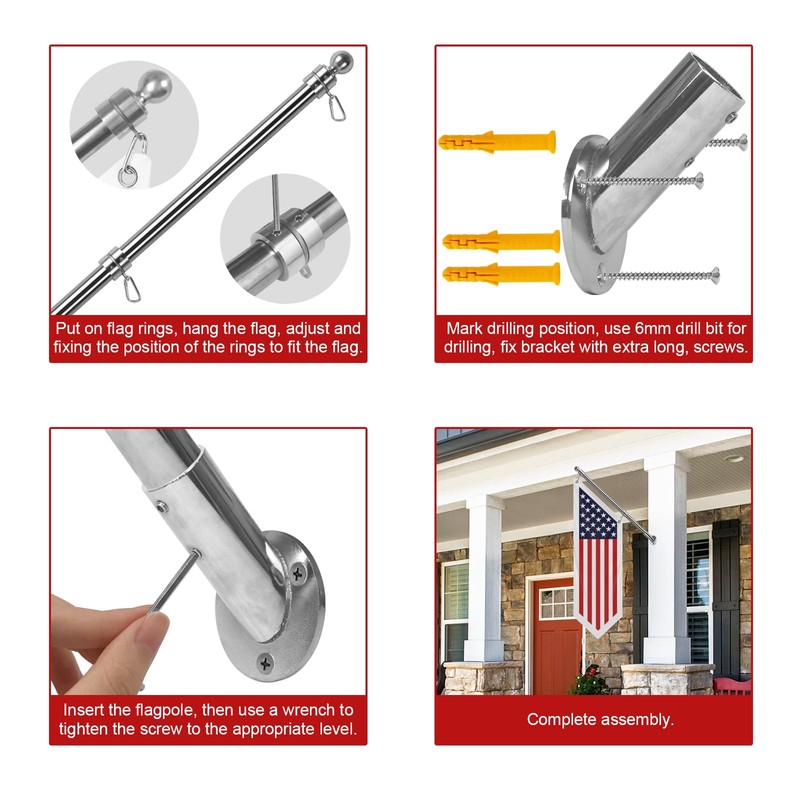 Put on flag rings, hang the flag, adjust and fixing the position of the rings to fit the flag.

Mark drilling position, use 6mm drill bit for drilling, fix bracket with extra long, screws.

Insert the flagpole, then use a wrench to tighten the screw to the appropriate level.

Complete assembly.