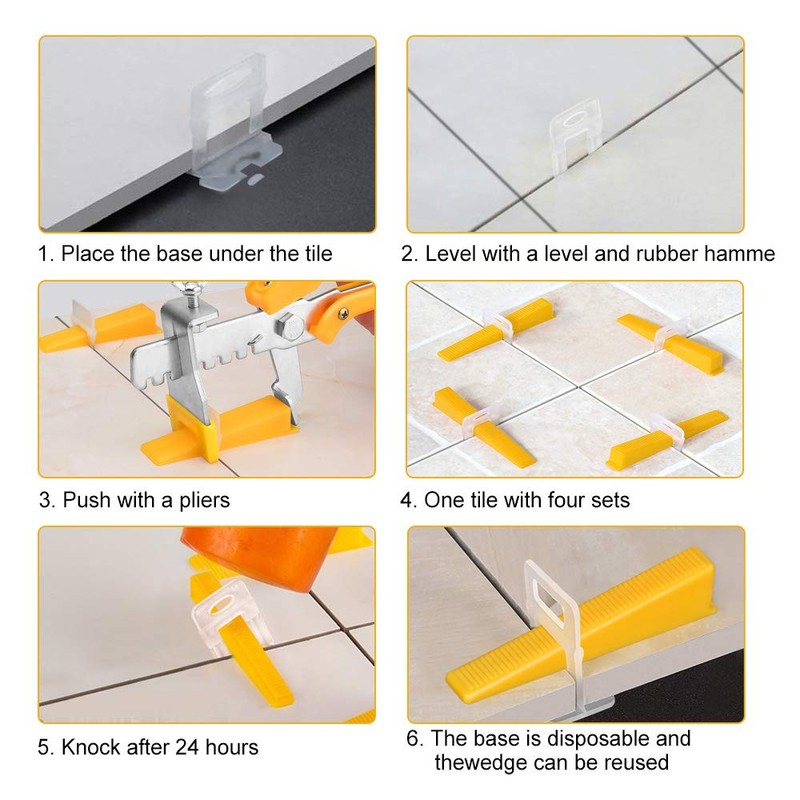 1. Place the base under the tile

2. Level with a level and rubber hamme

3. Push with a pliers

4. One tile with four sets

5. Knock after 24 hours

6. The base is disposable and thewedge can be reused