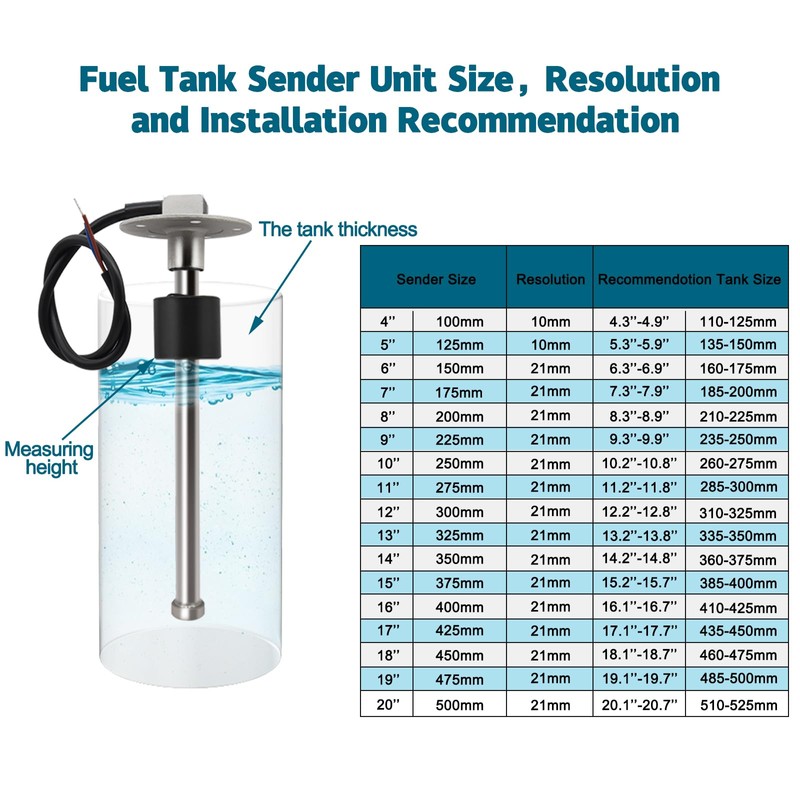 Fuel Tank Sender Unit Size, Resolution and Installation Recommendation

The tank thickness

Measuring height

| Sender Size | | Resolution | Recommendotion Tank Size | |
|---|---|---|---|---|
| 4'' | 100mm | 10mm | 4.3''-4.9'' | 110-125mm |
| 5'' | 125mm | 10mm | 5.3''-5.9'' | 135-150mm |
| 6'' | 150mm | 21mm | 6.3''-6.9'' | 160-175mm |
| 7'' | 175mm | 21mm | 7.3''-7.9'' | 185-200mm |
| 8'' | 200mm | 21mm | 8.3''-8.9'' | 210-225mm |
| 9'' | 225mm | 21mm | 9.3''-9.9'' | 235-250mm |
| 10'' | 250mm | 21mm | 10.2''-10.8'' | 260-275mm |
| 11'' | 275mm | 21mm | 11.2''-11.8'' | 285-300mm |
| 12'' | 300mm | 21mm | 12.2''-12.8'' | 310-325mm |
| 13'' | 325mm | 21mm | 13.2''-13.8'' | 335-350mm |
| 14'' | 350mm | 21mm | 14.2''-14.8'' | 360-375mm |
| 15'' | 375mm | 21mm | 15.2''-15.7'' | 385-400mm |
| 16'' | 400mm | 21mm | 16.1''-16.7'' | 410-425mm |
| 17'' | 425mm | 21mm | 17.1''-17.7'' | 435-450mm |
| 18'' | 450mm | 21mm | 18.1''-18.7'' | 460-475mm |
| 19'' | 475mm | 21mm | 19.1''-19.7'' | 485-500mm |
| 20'' | 500mm | 21mm | 20.1''-20.7'' | 510-525mm |