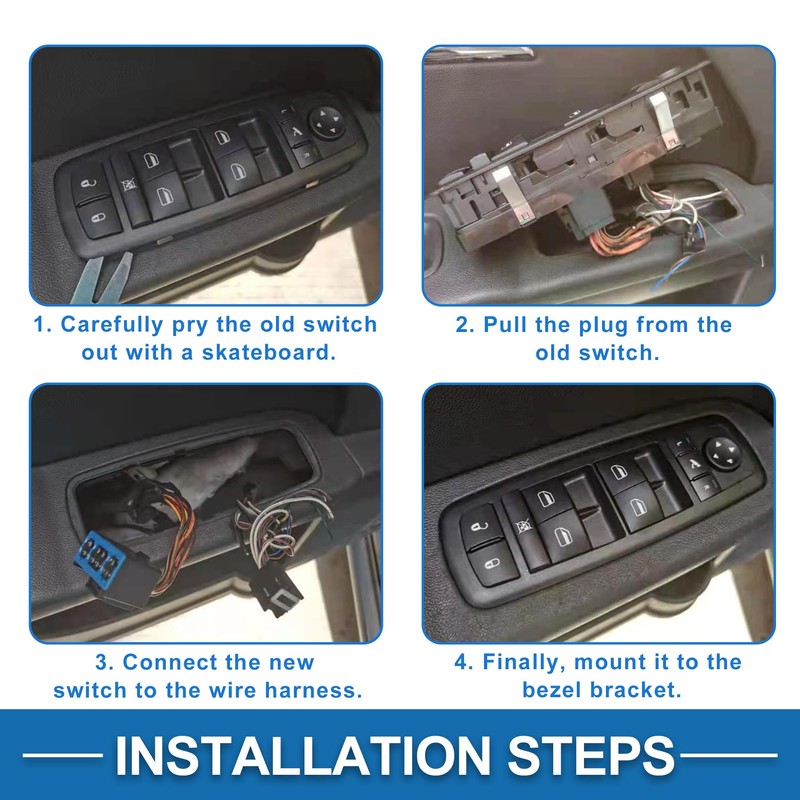 1. Carefully pry the old switch out with a skateboard.

2. Pull the plug from the old switch.

3. Connect the new switch to the wire harness.

4. Finally, mount it to the bezel bracket.

INSTALLATION STEPS