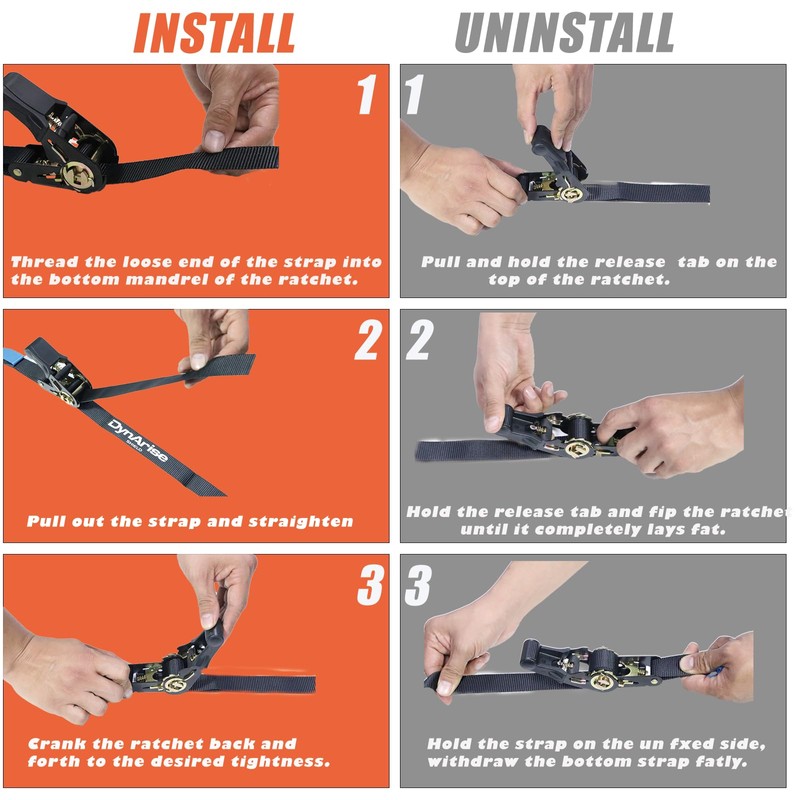 INSTALL

1

Thread the loose end of the strap into the bottom mandrel of the ratchet.

2

DynArise

Pull out the strap and straighten

3

Crank the ratchet back and forth to the desired tightness.

UNINSTALL

1

Pull and hold the release tab on the top of the ratchet.

2

Hold the release tab and fip the ratchet until it completely lays fat.

3

Hold the strap on the un fxed side, withdraw the bottom strap fatly.