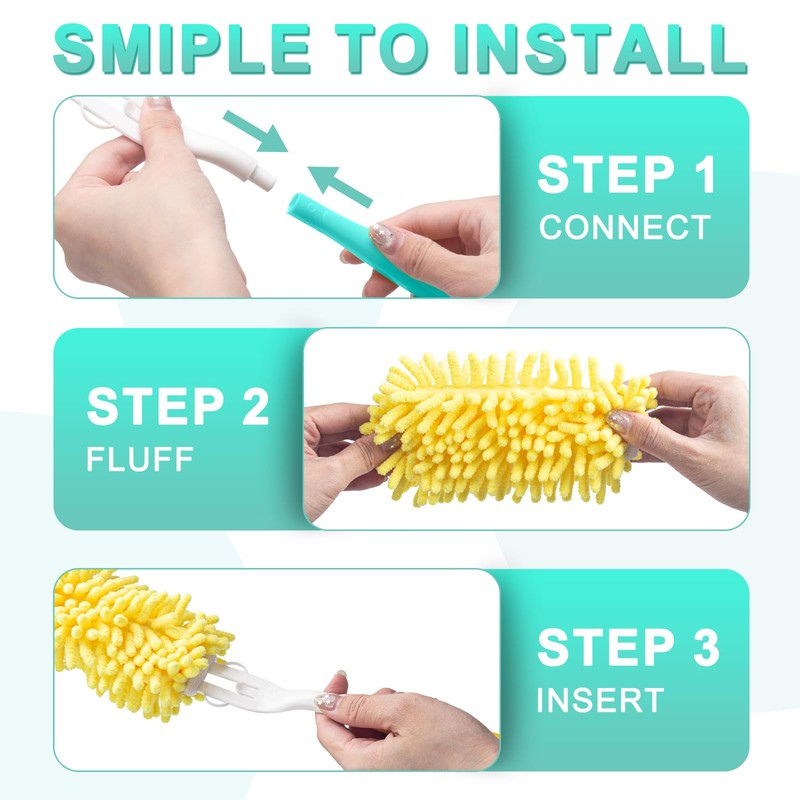 SMIPLE TO INSTALL

STEP 1
CONNECT

STEP 2
FLUFF

STEP 3
INSERT