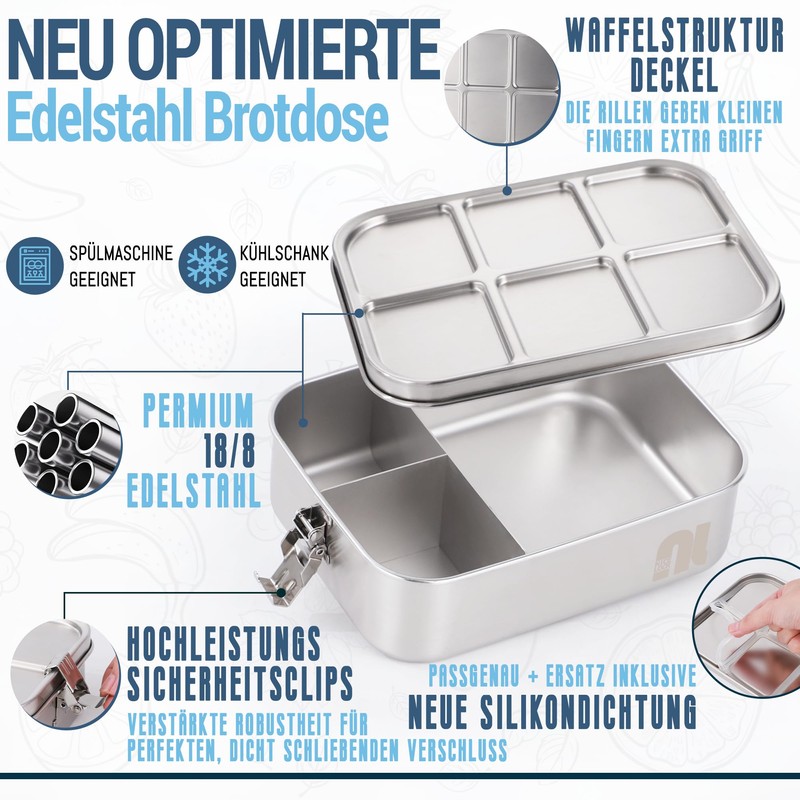 NEU OPTIMIERTE
Edelstahl Brotdose

WAFFELSTRUKTUR DECKEL
DIE RILLEN GEBEN KLEINEN FINGERN EXTRA GRIFF

SPÜLMASCHINE GEEIGNET

KÜHLSCHANK GEEIGNET

PERMIUM 18/8 EDELSTAHL

HOCHLEISTUNGS SICHERHEITSCLIPS
VERSTÄRKTE ROBUSTHEIT FÜR PERFEKTEN, DICHT SCHLIEßENDEN VERSCHLUSS

PASSGENAU + ERSATZ INKLUSIVE
NEUE SILIKONDICHTUNG