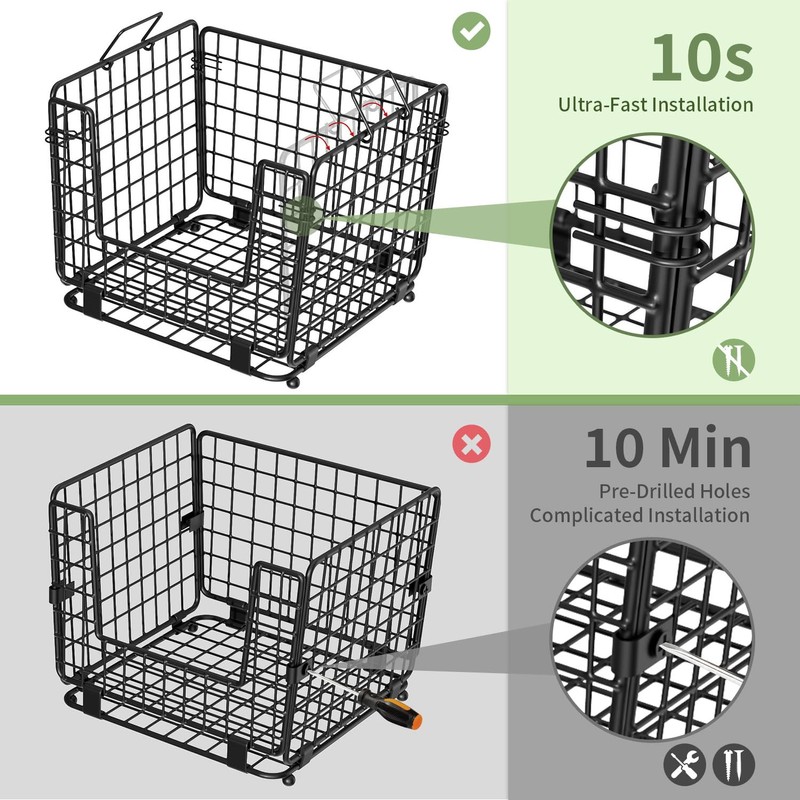 10s
Ultra-Fast Installation

10 Min
Pre-Drilled Holes
Complicated Installation