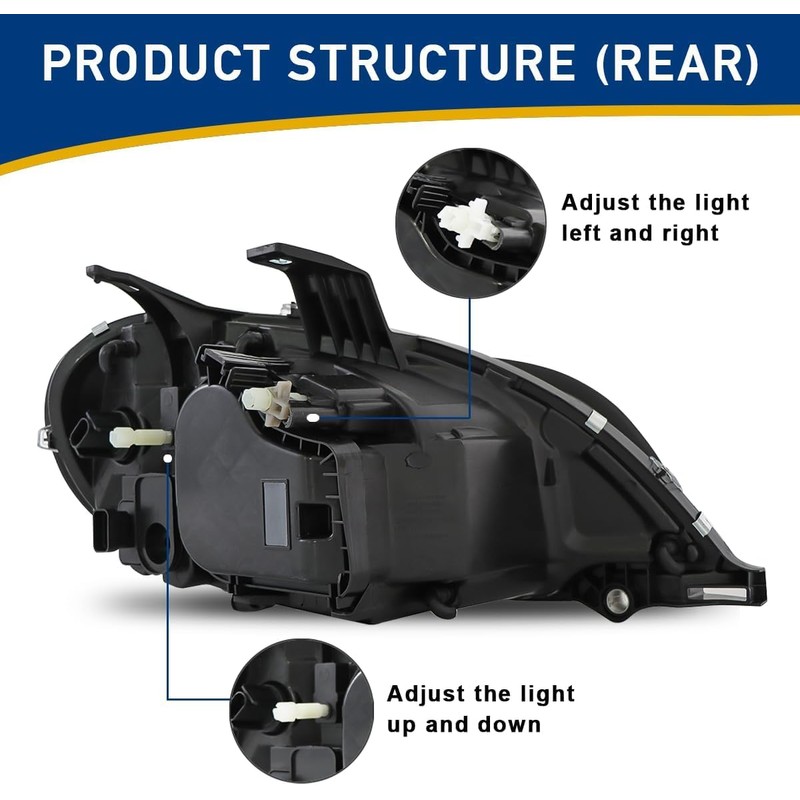 PRODUCT STRUCTURE (REAR)

Adjust the light left and right

Adjust the light up and down