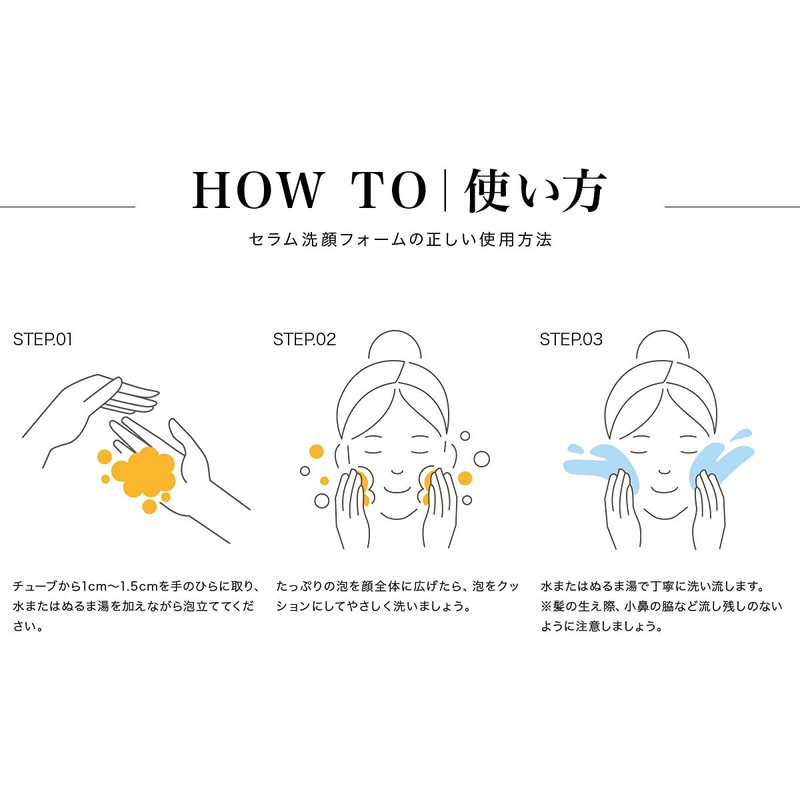 HOW TO | 使い方

セラム洗顔フォームの正しい使用方法

STEP.01

チューブから1cm〜1.5cmを手のひらに取り、水またはぬるま湯を加えながら泡立ててください。

STEP.02

たっぷりの泡を顔全体に広げたら、泡をクッションにしてやさしく洗いましょう。

STEP.03

水またはぬるま湯で丁寧に洗い流します。
※髪の生え際、小鼻の脇など流し残しのないように注意しましょう。