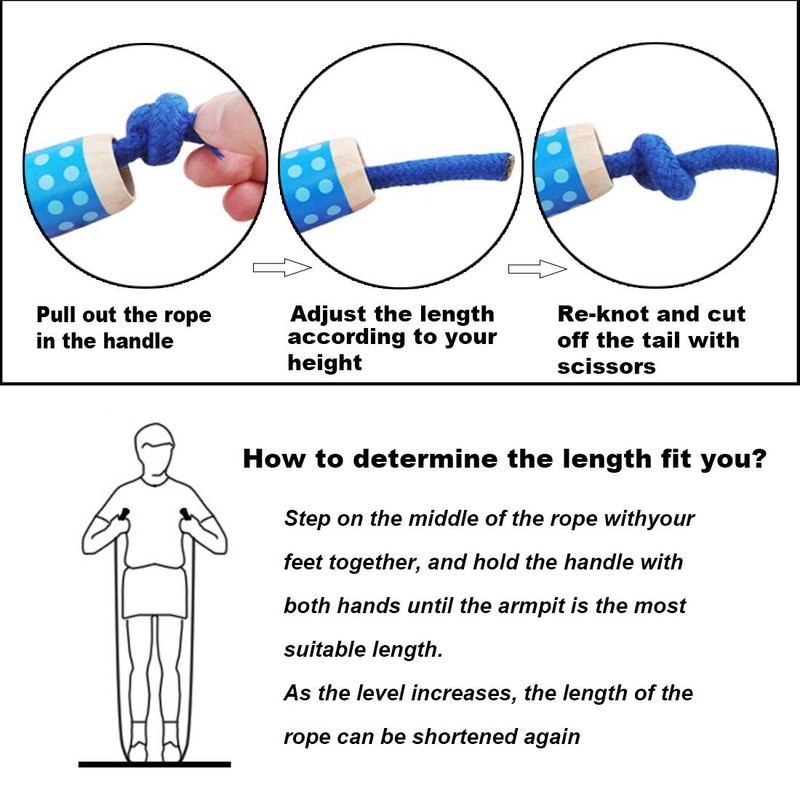 Pull out the rope in the handle

Adjust the length according to your height

Re-knot and cut off the tail with scissors

How to determine the length fit you?

Step on the middle of the rope withyour feet together, and hold the handle with both hands until the armpit is the most suitable length.
As the level increases, the length of the rope can be shortened again