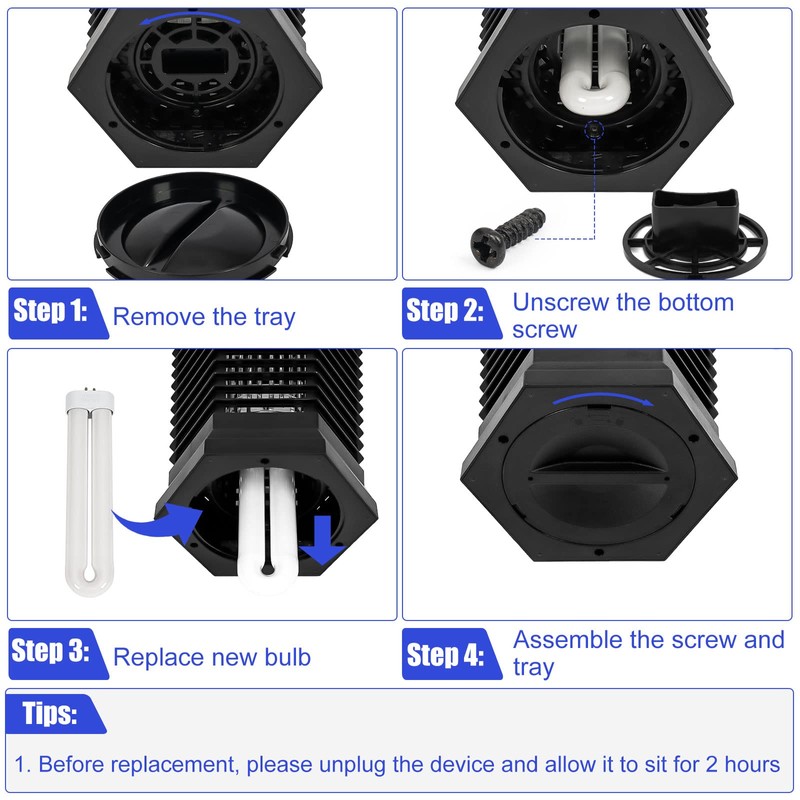 Step 1: Remove the tray

Step 2: Unscrew the bottom screw

Step 3: Replace new bulb

Step 4: Assemble the screw and tray

Tips:

1. Before replacement, please unplug the device and allow it to sit for 2 hours