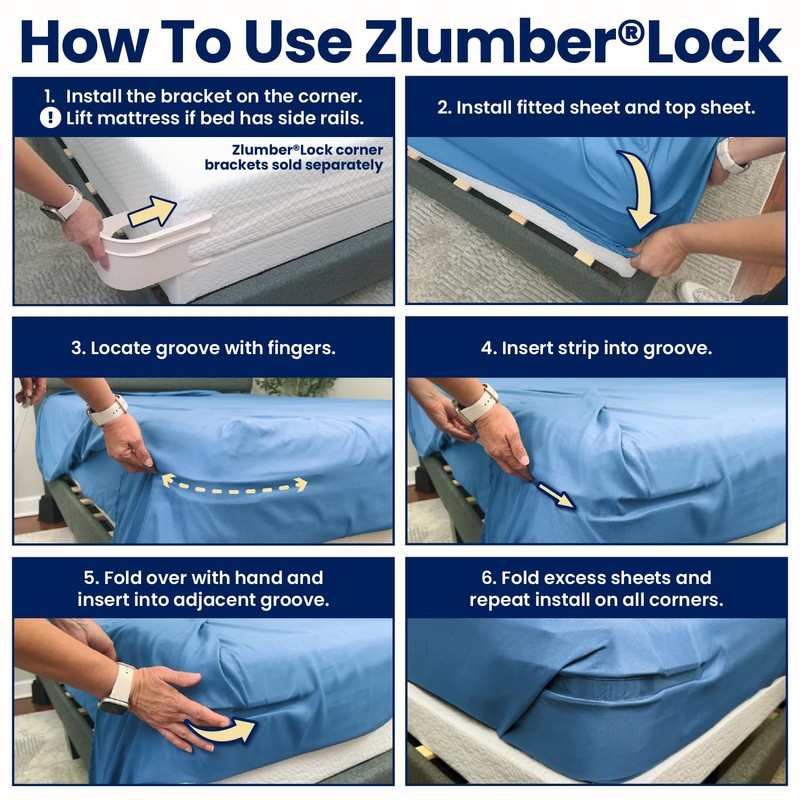 How To Use Zlumber®Lock

1. Install the bracket on the corner.
! Lift mattress if bed has side rails.

Zlumber®Lock corner brackets sold separately

2. Install fitted sheet and top sheet.

3. Locate groove with fingers.

4. Insert strip into groove.

5. Fold over with hand and insert into adjacent groove.

6. Fold excess sheets and repeat install on all corners.