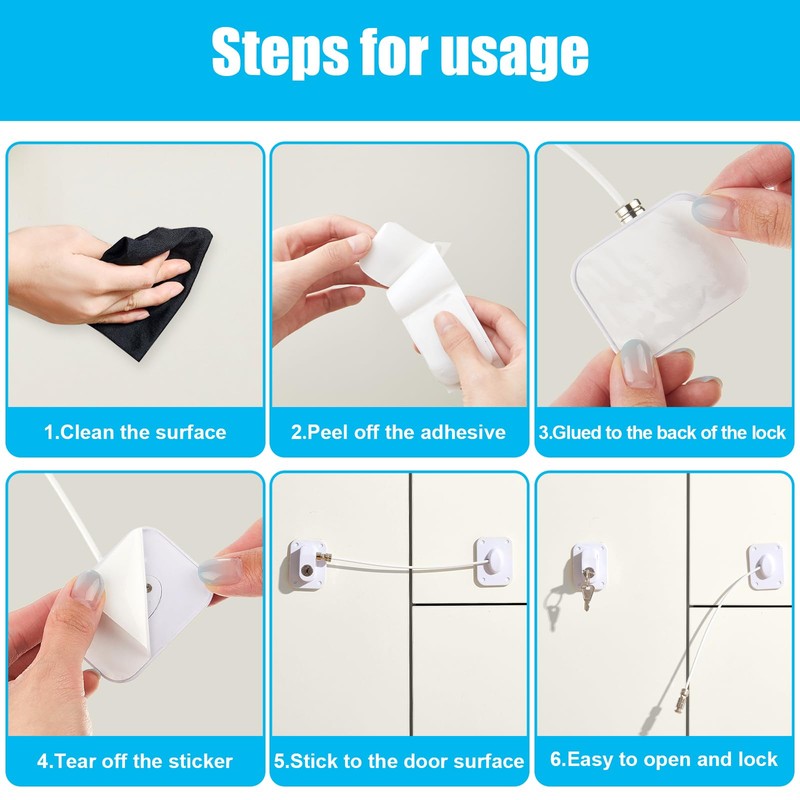 Steps for usage

1.Clean the surface

2.Peel off the adhesive

3.Glued to the back of the lock

4.Tear off the sticker

5.Stick to the door surface

6.Easy to open and lock