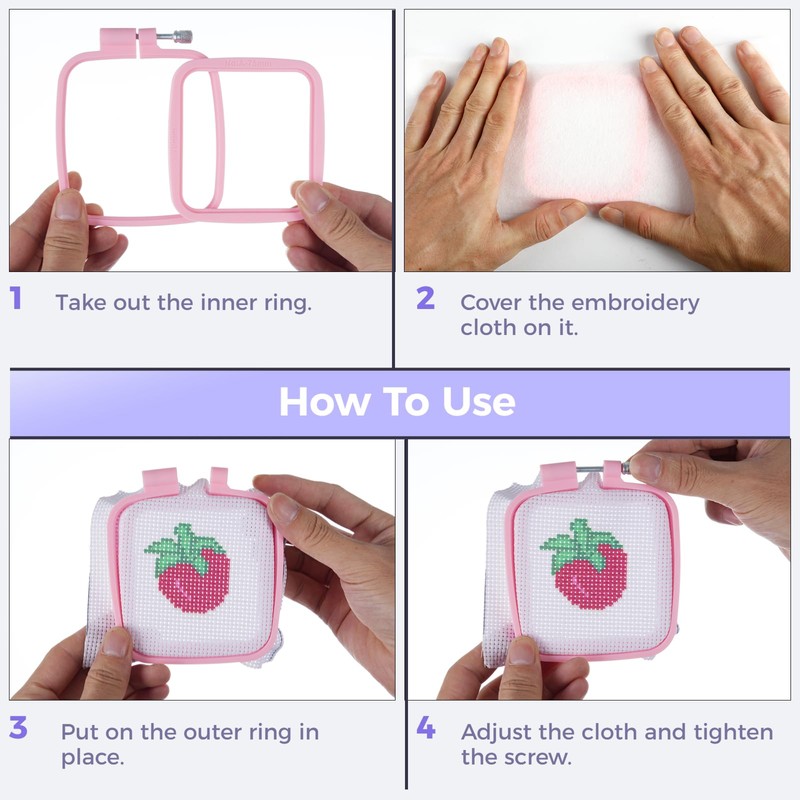 1 Take out the inner ring.

2 Cover the embroidery cloth on it.

How To Use

3 Put on the outer ring in place.

4 Adjust the cloth and tighten the screw.