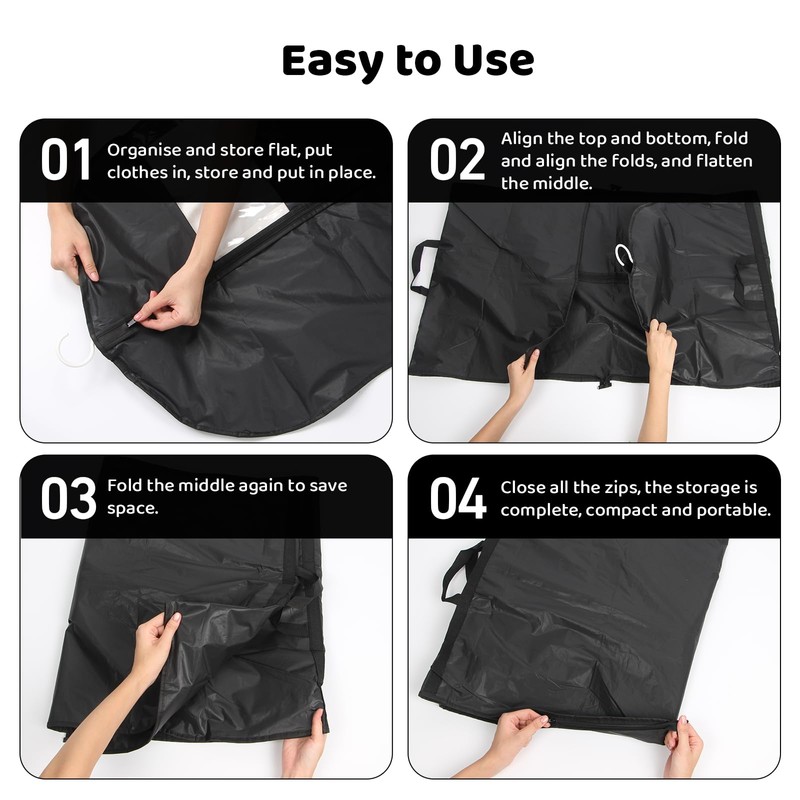 Easy to Use

01 Organise and store flat, put clothes in, store and put in place.

02 Align the top and bottom, fold and align the folds, and flatten the middle.

03 Fold the middle again to save space.

04 Close all the zips, the storage is complete, compact and portable.