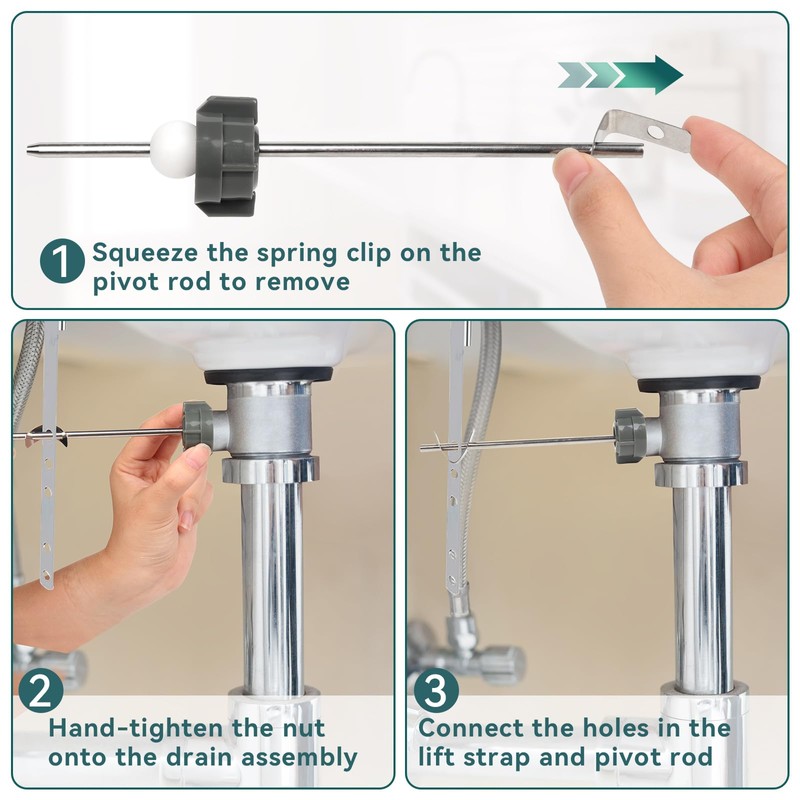 1 Squeeze the spring clip on the pivot rod to remove

2 Hand-tighten the nut onto the drain assembly

3 Connect the holes in the lift strap and pivot rod