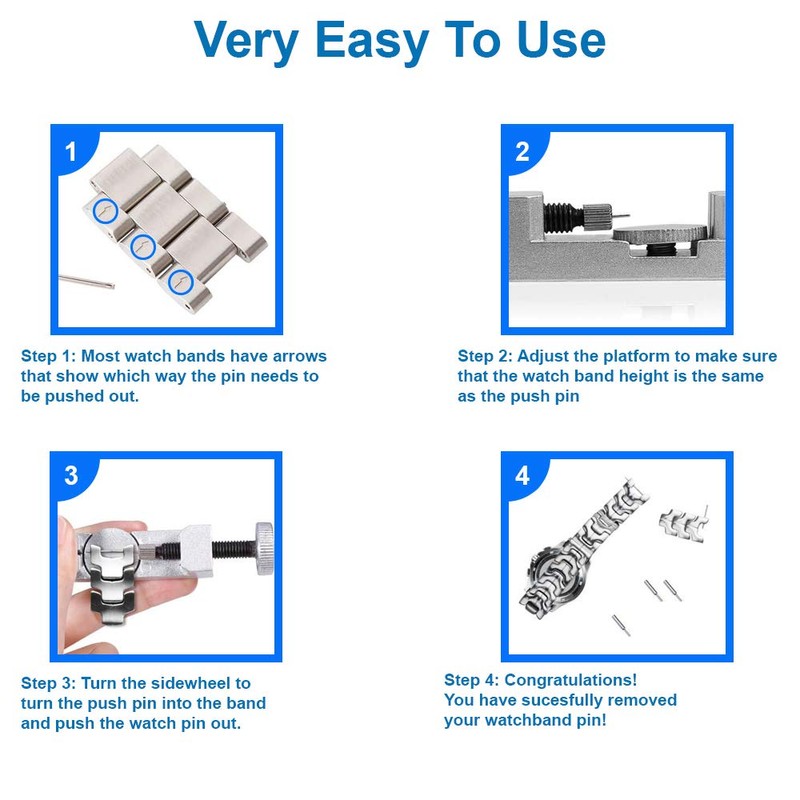 Very Easy To Use

1

Step 1: Most watch bands have arrows that show which way the pin needs to be pushed out.

2

Step 2: Adjust the platform to make sure that the watch band height is the same as the push pin

3

Step 3: Turn the sidewheel to turn the push pin into the band and push the watch pin out.

4

Step 4: Congratulations! You have sucesfully removed your watchband pin!