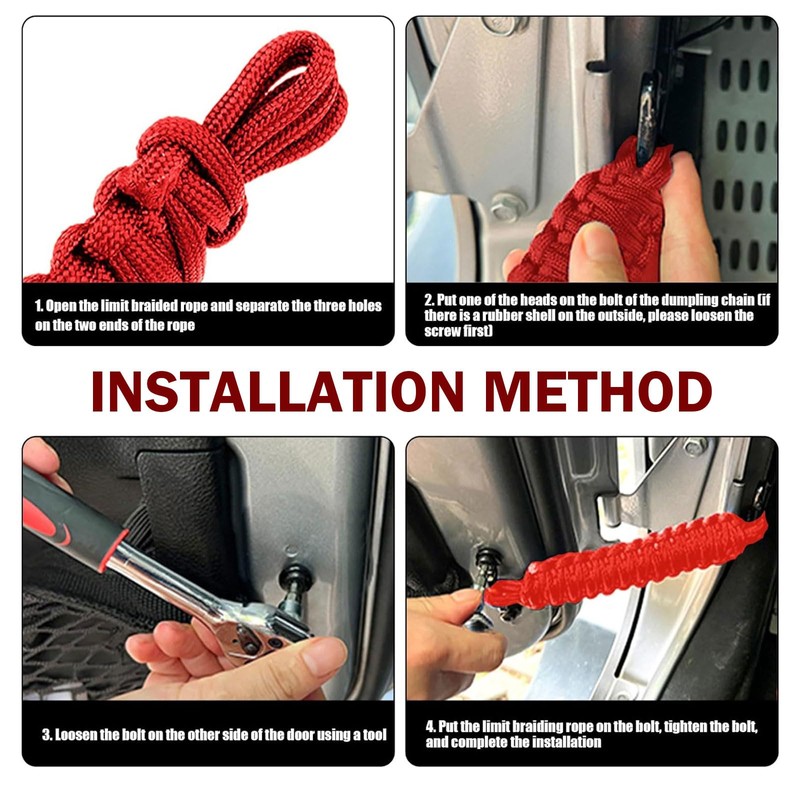 1. Open the limit braided rope and separate the three holes on the two ends of the rope

2. Put one of the heads on the bolt of the dumpling chain (if there is a rubber shell on the outside, please loosen the screw first)

INSTALLATION METHOD

3. Loosen the bolt on the other side of the door using a tool

4. Put the limit braiding rope on the bolt, tighten the bolt, and complete the installation