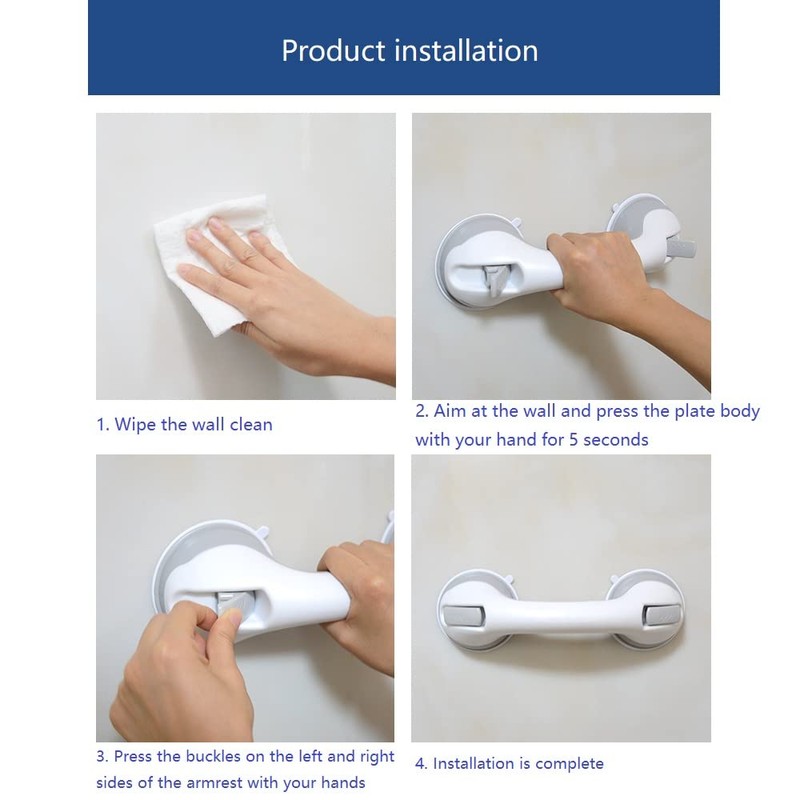 Product installation

1. Wipe the wall clean

2. Aim at the wall and press the plate body with your hand for 5 seconds

3. Press the buckles on the left and right sides of the armrest with your hands

4. Installation is complete