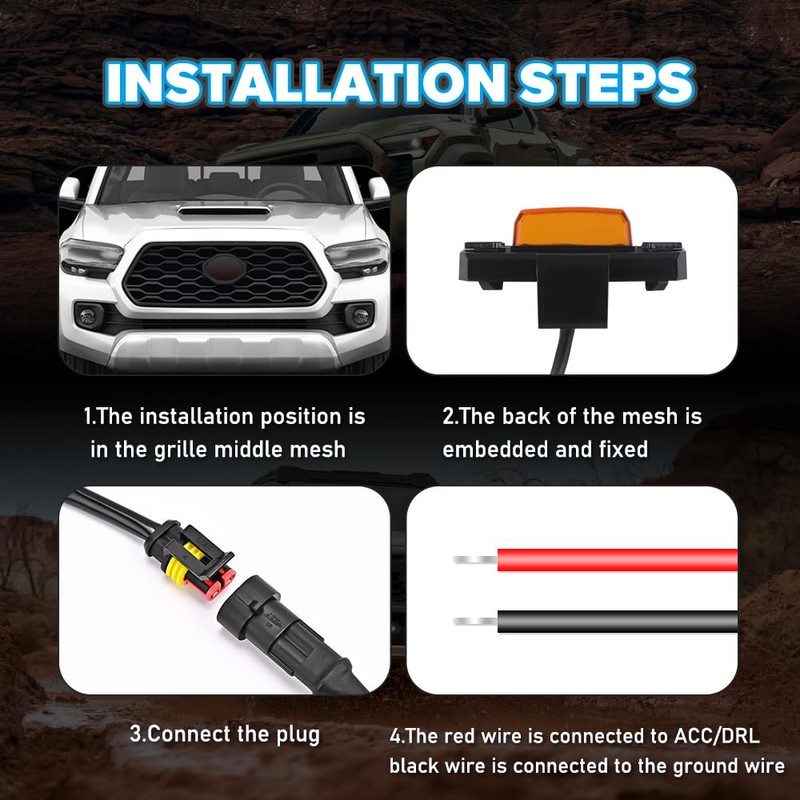 INSTALLATION STEPS

1.The installation position is in the grille middle mesh

2.The back of the mesh is embedded and fixed

3.Connect the plug

4.The red wire is connected to ACC/DRL black wire is connected to the ground wire