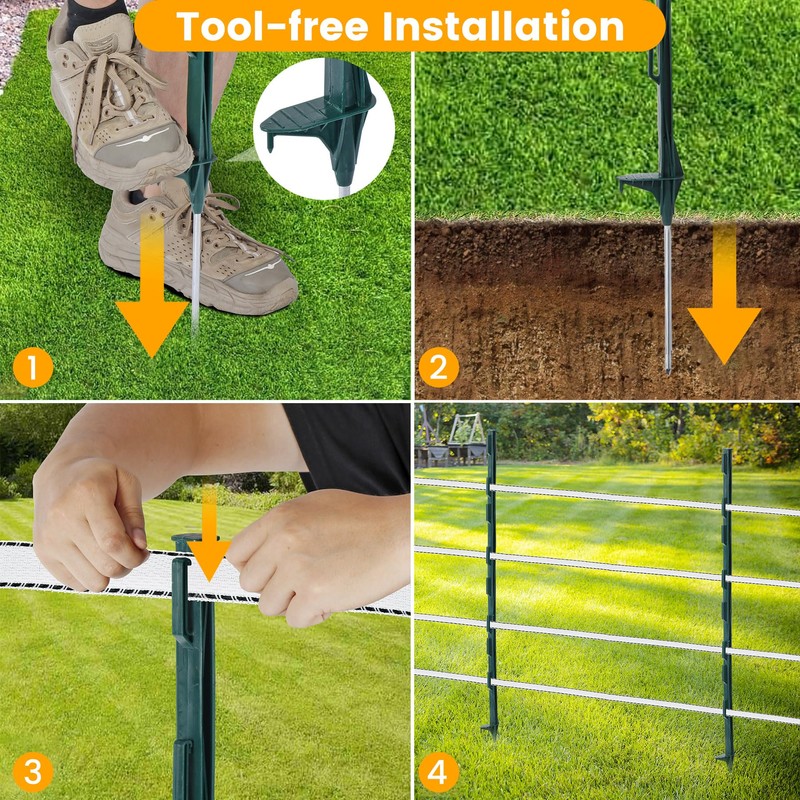 Tool-free Installation

1

2

3

4