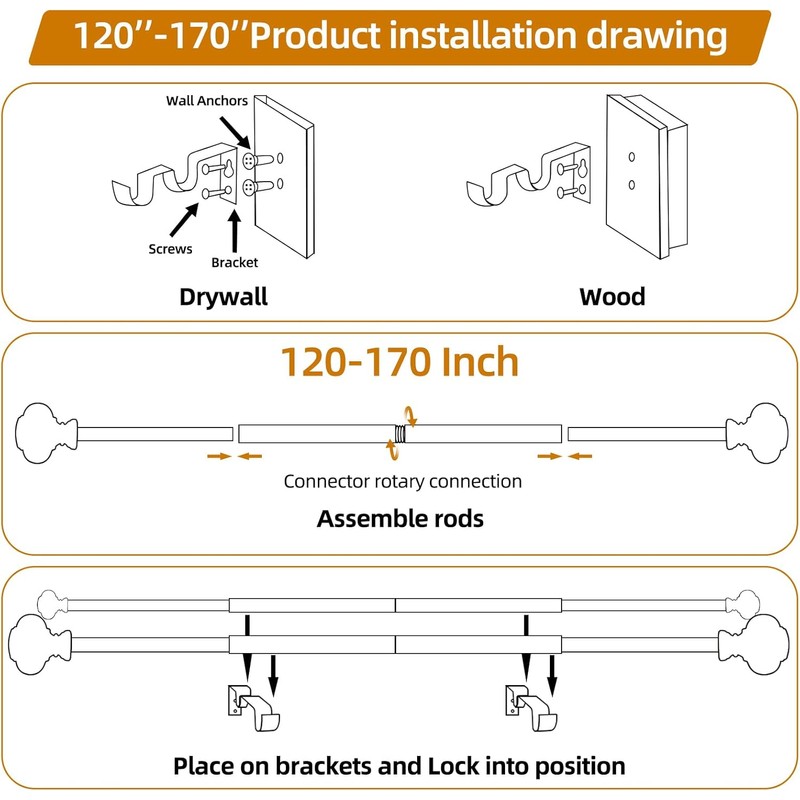 120''-170''Product installation drawing

Wall Anchors

Screws

Bracket

Drywall

Wood

120-170 Inch

Connector rotary connection

Assemble rods

Place on brackets and Lock into position