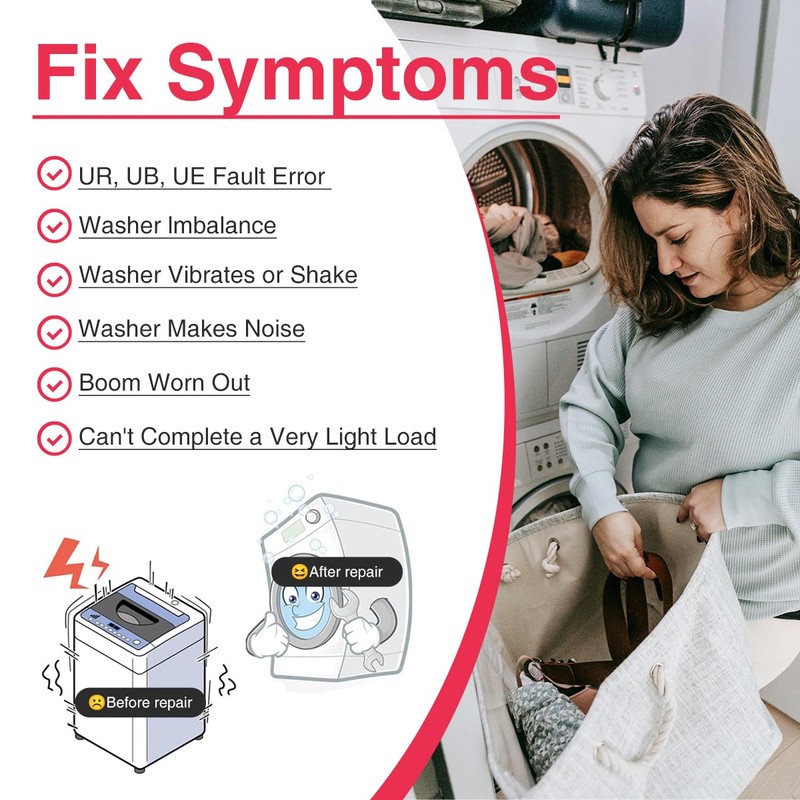 Fix Symptoms

UR, UB, UE Fault Error

Washer Imbalance

Washer Vibrates or Shake

Washer Makes Noise

Boom Worn Out

Can't Complete a Very Light Load

😆After repair

☹️Before repair