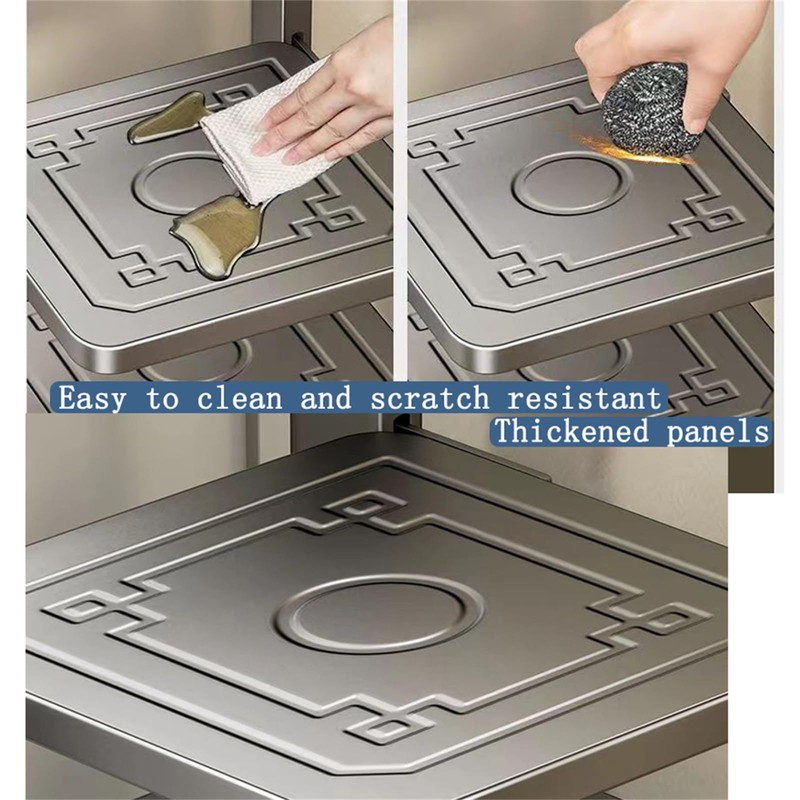 Easy to clean and scratch resistant
Thickened panels