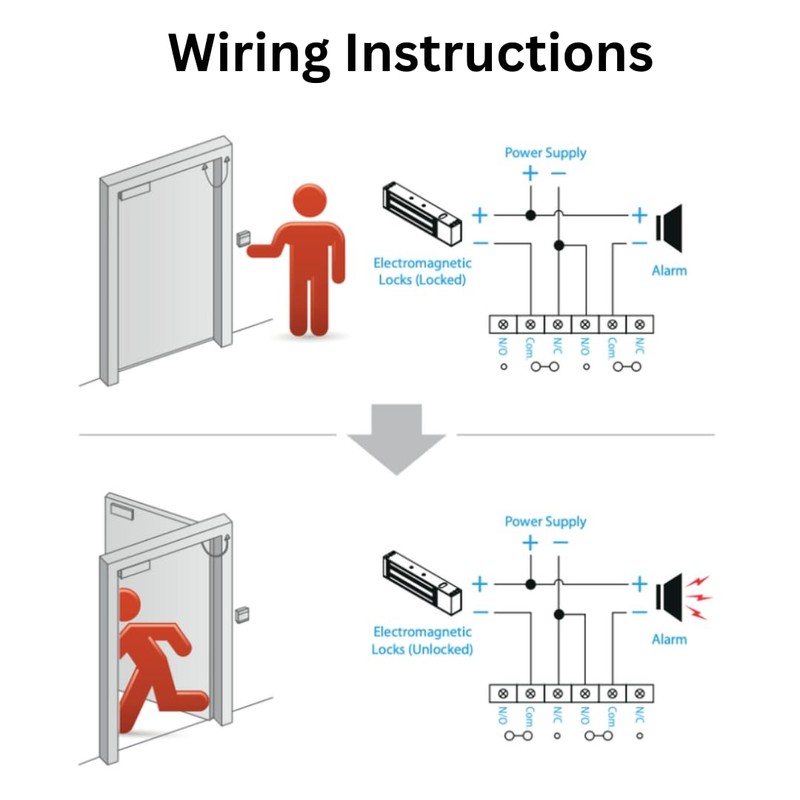 Wiring Instructions

Power Supply
+ −
+
−
Electromagnetic Locks (Locked)
+
−
Alarm
N/O Com N/C N/O Com N/C

Power Supply
+ −
+
−
Electromagnetic Locks (Unlocked)
+
−
Alarm
N/O Com N/C N/O Com N/C