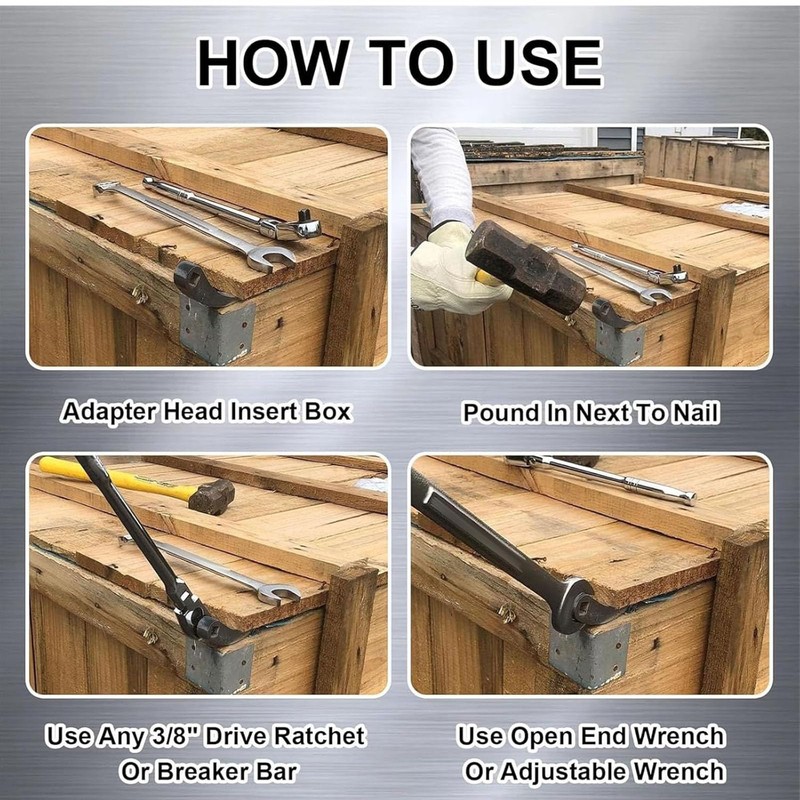 HOW TO USE

Adapter Head Insert Box

Pound In Next To Nail

Use Any 3/8" Drive Ratchet Or Breaker Bar

Use Open End Wrench Or Adjustable Wrench