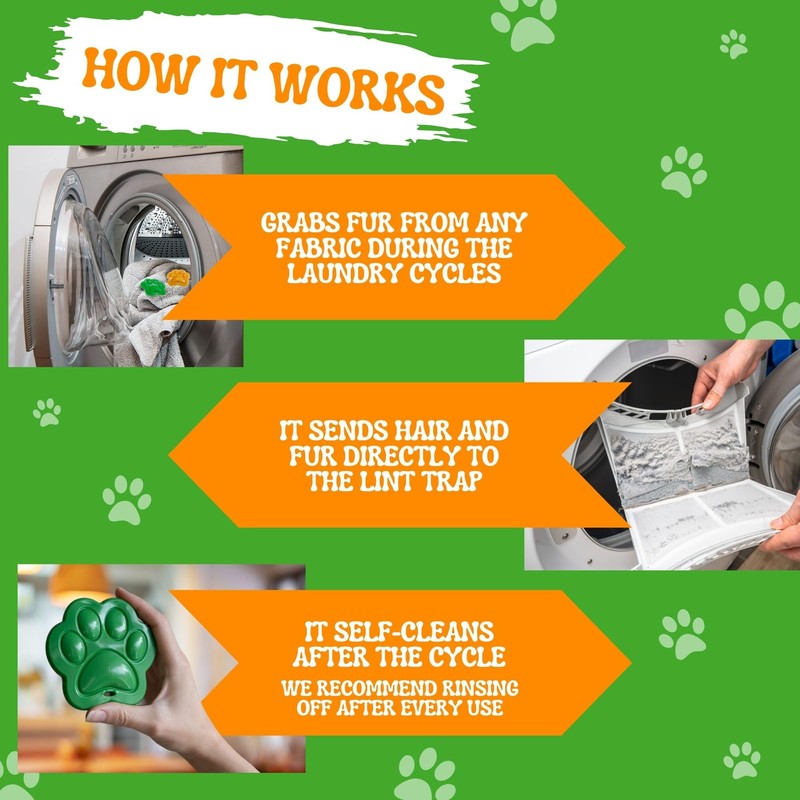 HOW IT WORKS

GRABS FUR FROM ANY FABRIC DURING THE LAUNDRY CYCLES

IT SENDS HAIR AND FUR DIRECTLY TO THE LINT TRAP

IT SELF-CLEANS AFTER THE CYCLE

WE RECOMMEND RINSING OFF AFTER EVERY USE