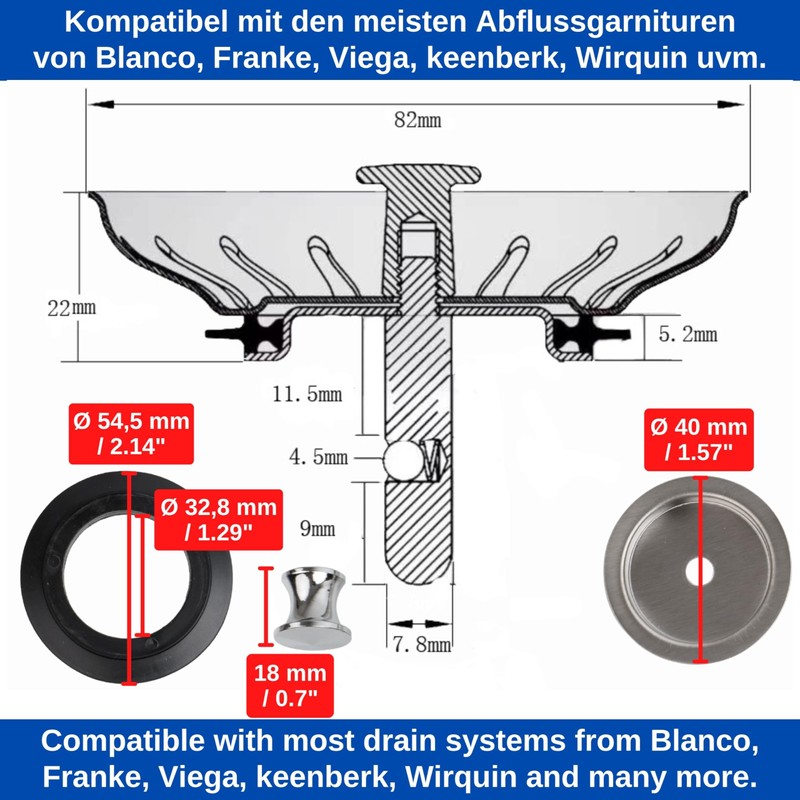 Kompatibel mit den meisten Abflussgarnituren von Blanco, Franke, Viega, keenberk, Wirquin uvm.

82mm

22mm

5.2mm

11.5mm

4.5mm

9mm

7.8mm

Ø 54,5 mm / 2.14"

Ø 32,8 mm / 1.29"

18 mm / 0.7"

Ø 40 mm / 1.57"

Compatible with most drain systems from Blanco, Franke, Viega, keenberk, Wirquin and many more.