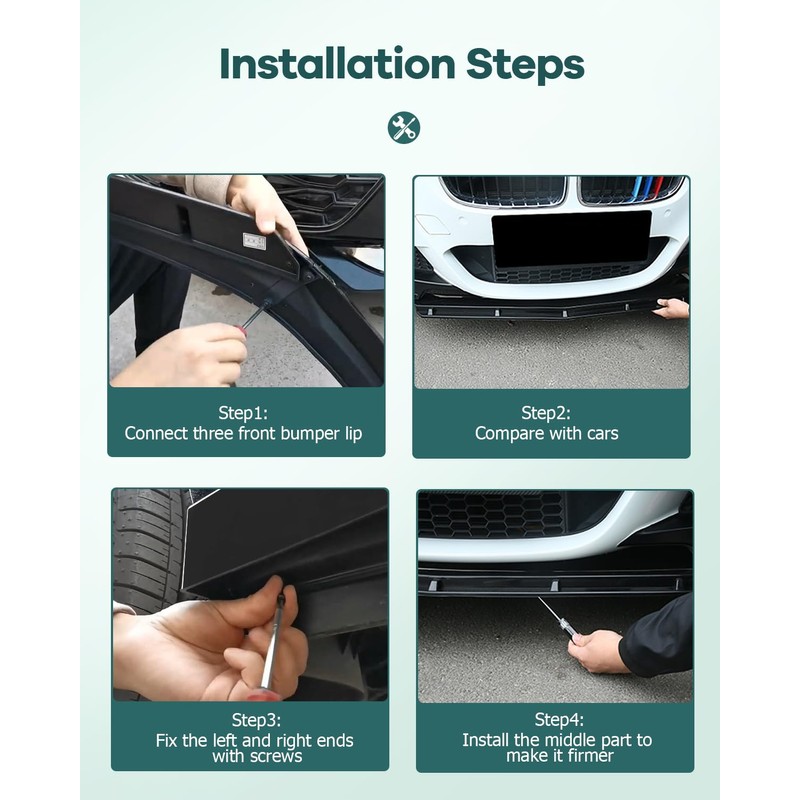 Installation Steps

Step1:
Connect three front bumper lip

Step2:
Compare with cars

Step3:
Fix the left and right ends with screws

Step4:
Install the middle part to make it firmer