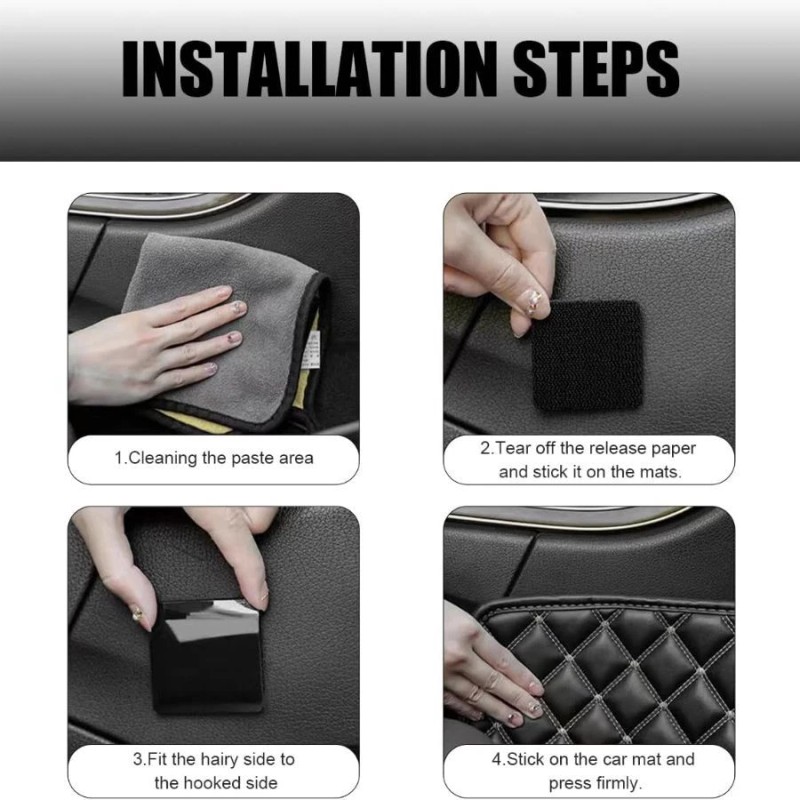 INSTALLATION STEPS

1.Cleaning the paste area

2.Tear off the release paper and stick it on the mats.

3.Fit the hairy side to the hooked side

4.Stick on the car mat and press firmly.