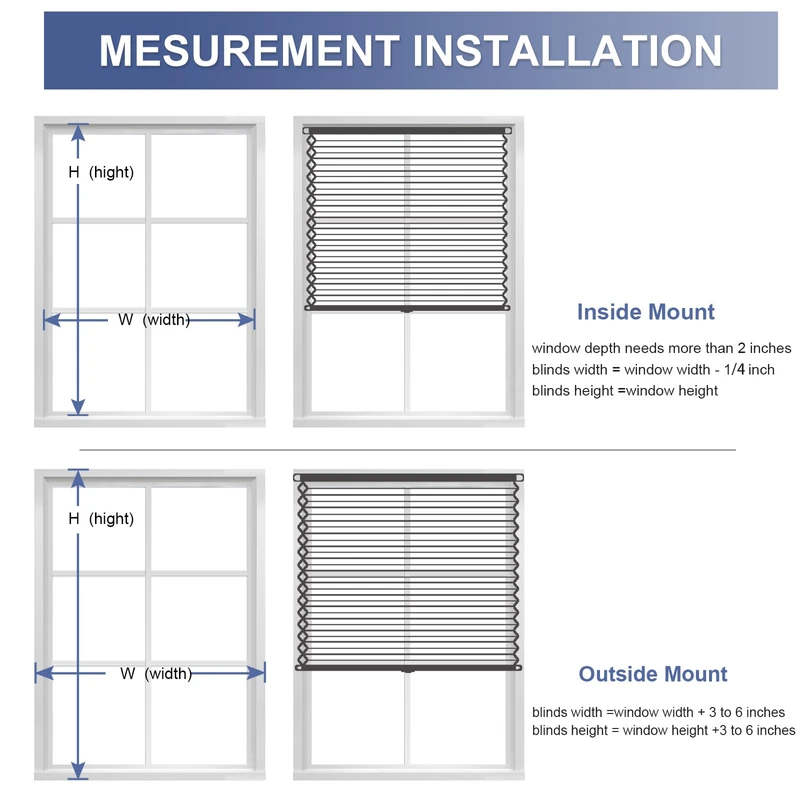 MESUREMENT INSTALLATION

H (hight)

W (width)

Inside Mount

window depth needs more than 2 inches
blinds width = window width - 1/4 inch
blinds height =window height

H (hight)

W (width)

Outside Mount

blinds width =window width + 3 to 6 inches
blinds height = window height +3 to 6 inches