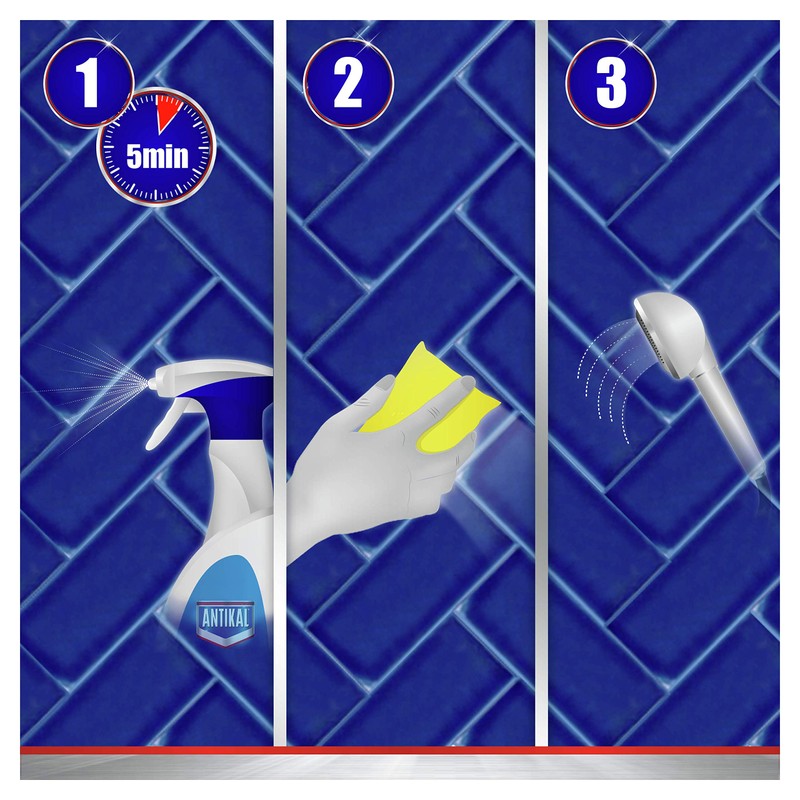 1
5min
ANTIKAL
2
3