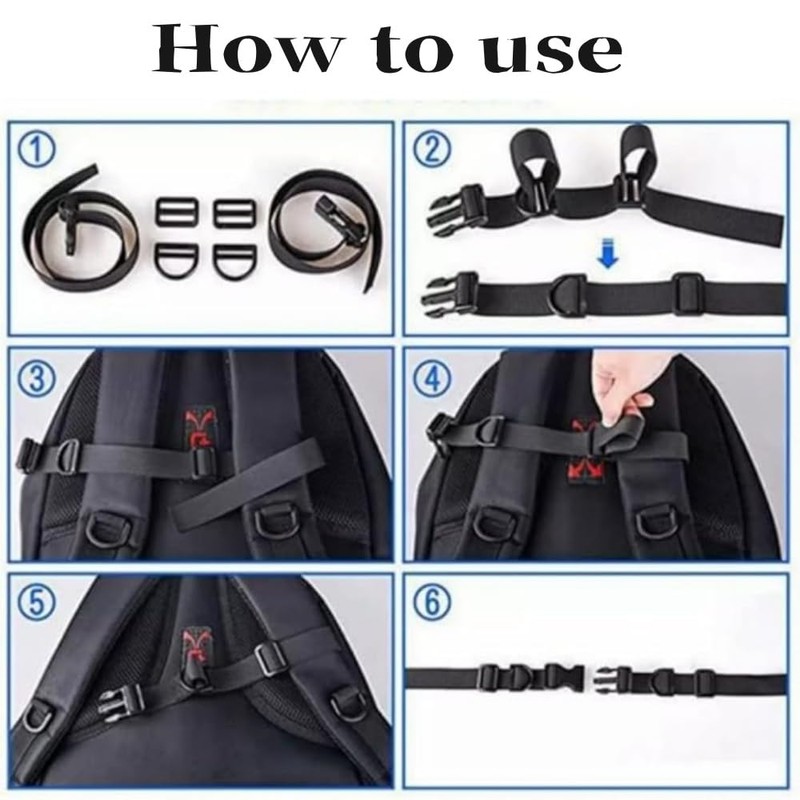 How to use

①

②

③

④

⑤

⑥