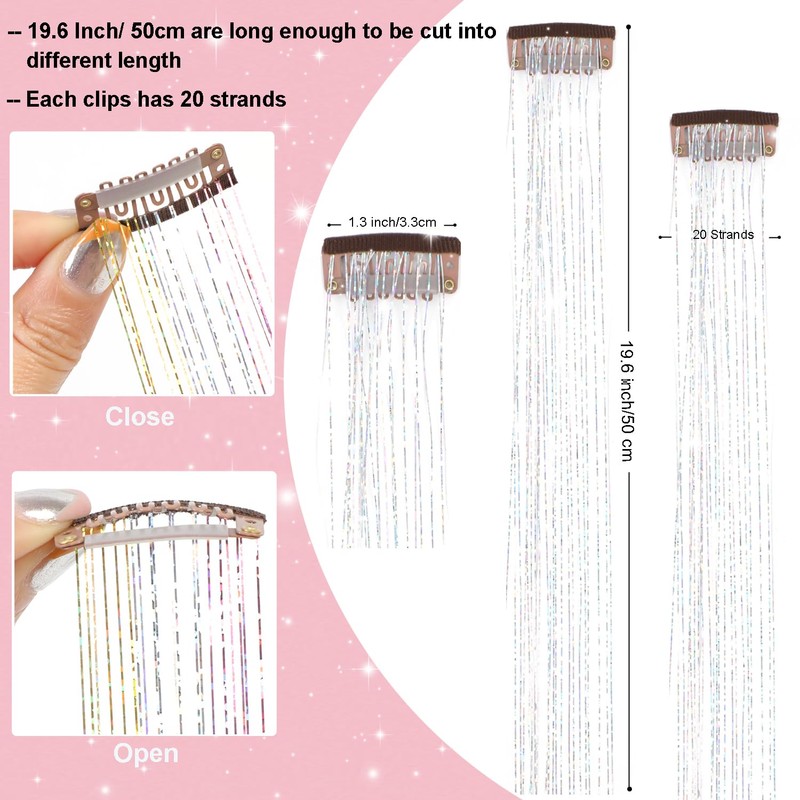 -- 19.6 Inch/ 50cm are long enough to be cut into different length

-- Each clips has 20 strands

Close

Open

1.3 inch/3.3cm

19.6 inch/50 cm

20 Strands