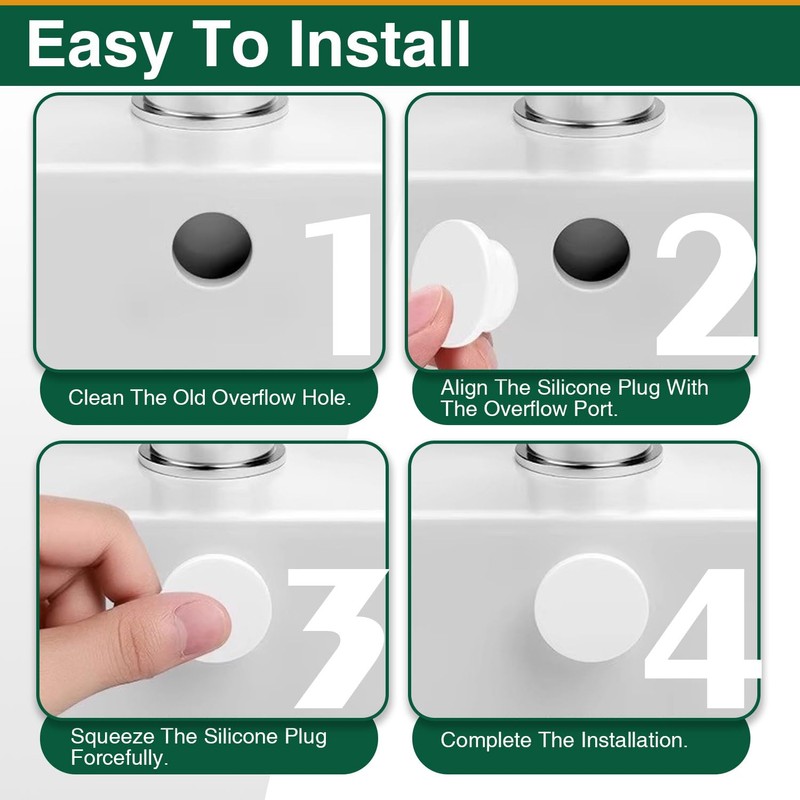 Easy To Install

1

Clean The Old Overflow Hole.

2

Align The Silicone Plug With The Overflow Port.

3

Squeeze The Silicone Plug Forcefully.

4

Complete The Installation.