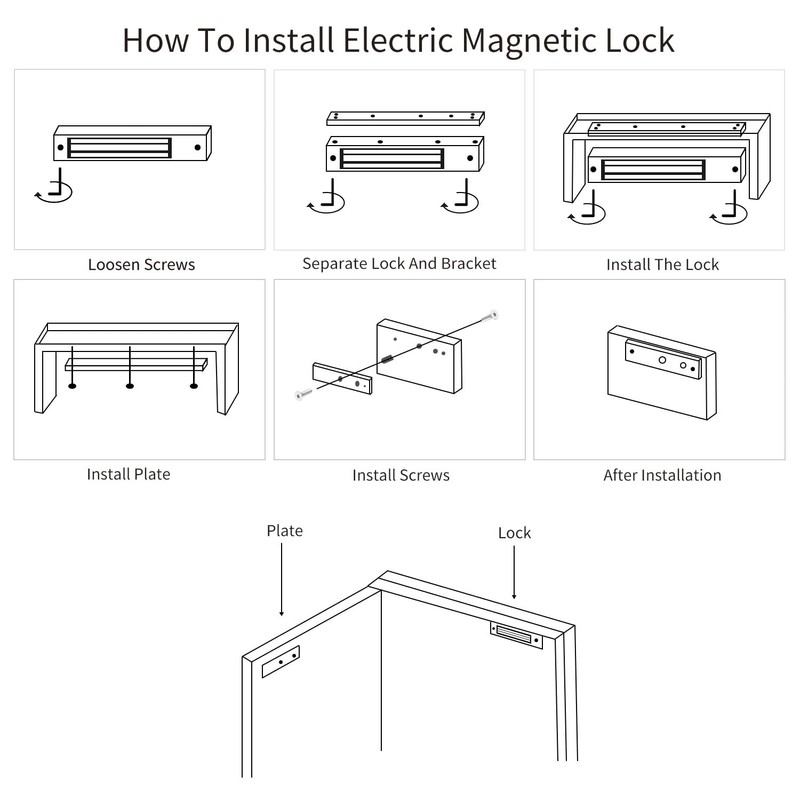 How To Install Electric Magnetic Lock

Loosen Screws

Separate Lock And Bracket

Install The Lock

Install Plate

Install Screws

After Installation

Plate

Lock