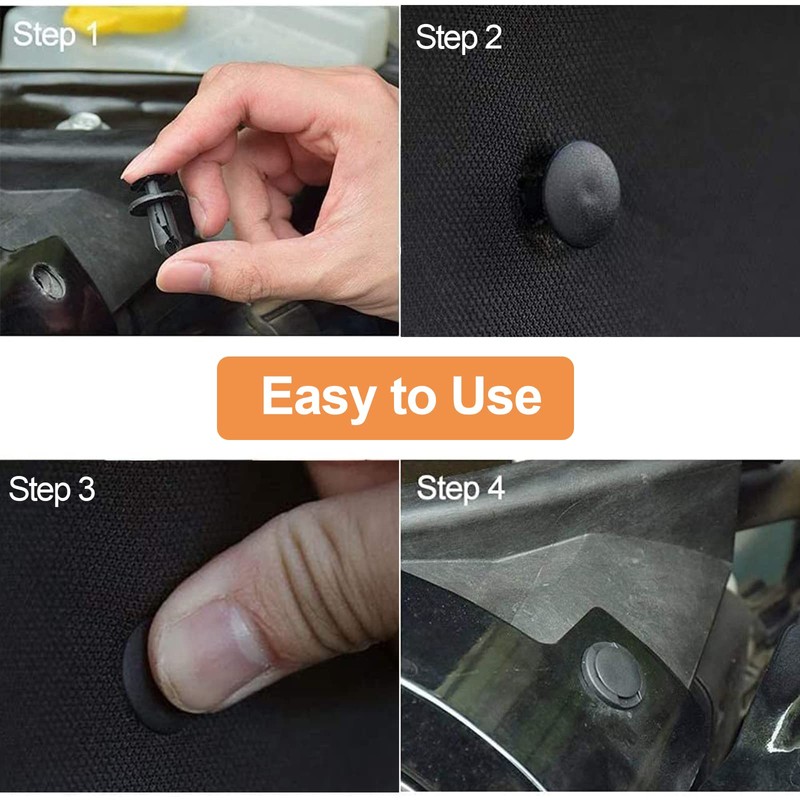 Step 1

Step 2

Easy to Use

Step 3

Step 4