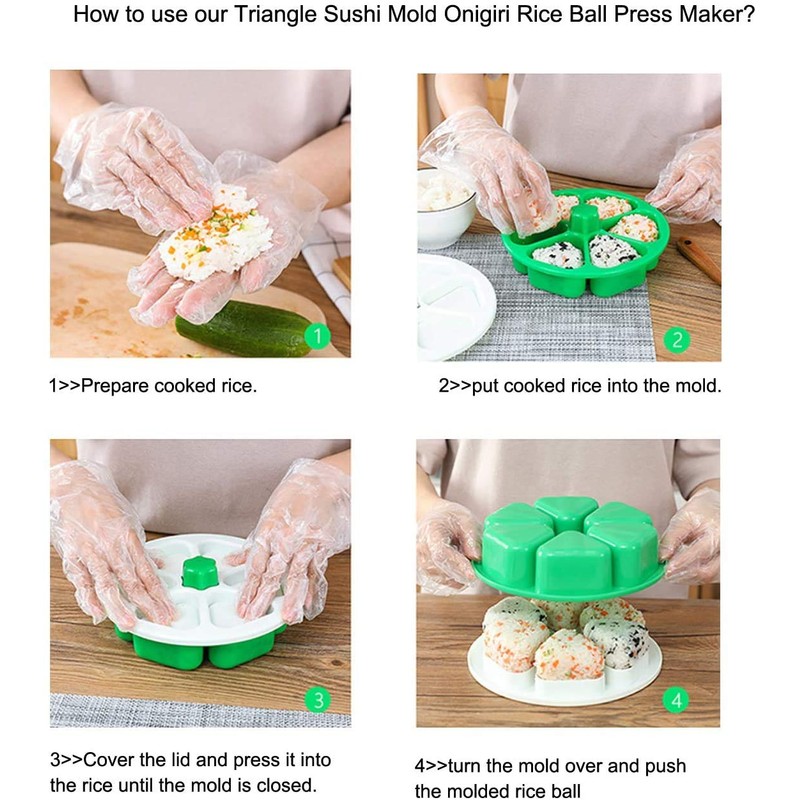 How to use our Triangle Sushi Mold Onigiri Rice Ball Press Maker?

1

1>>Prepare cooked rice.

2

2>>put cooked rice into the mold.

3

3>>Cover the lid and press it into the rice until the mold is closed.

4

4>>turn the mold over and push the molded rice ball