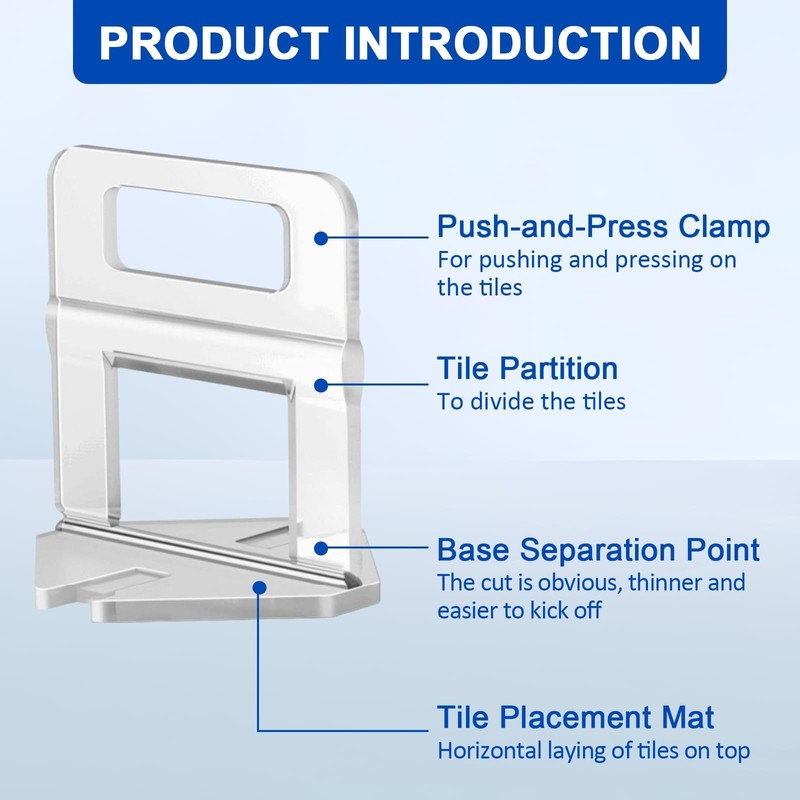 PRODUCT INTRODUCTION

Push-and-Press Clamp
For pushing and pressing on the tiles

Tile Partition
To divide the tiles

Base Separation Point
The cut is obvious, thinner and easier to kick off

Tile Placement Mat
Horizontal laying of tiles on top