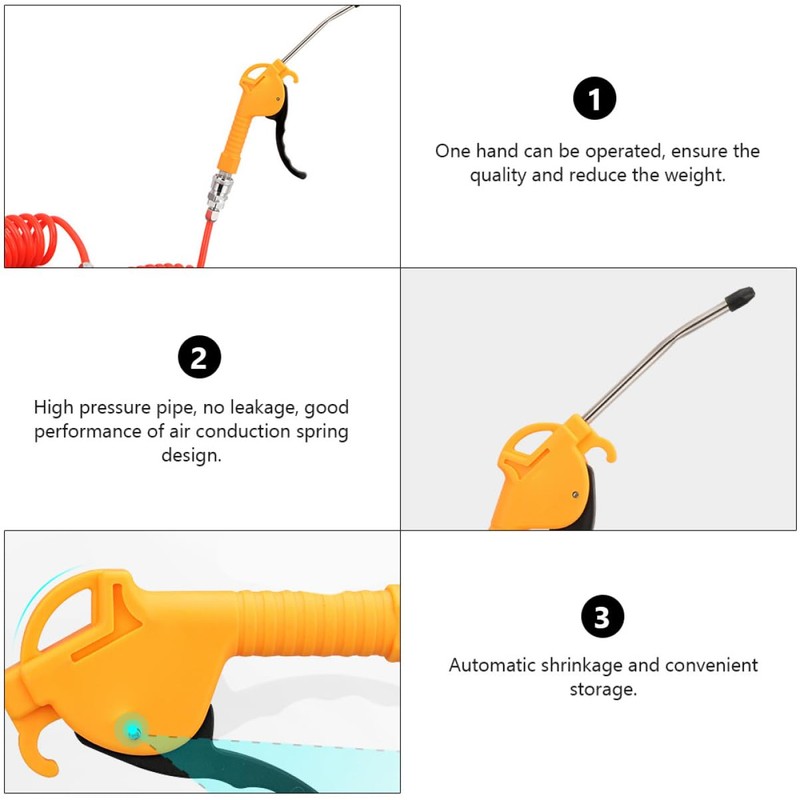 1

One hand can be operated, ensure the quality and reduce the weight.

2

High pressure pipe, no leakage, good performance of air conduction spring design.

3

Automatic shrinkage and convenient storage.