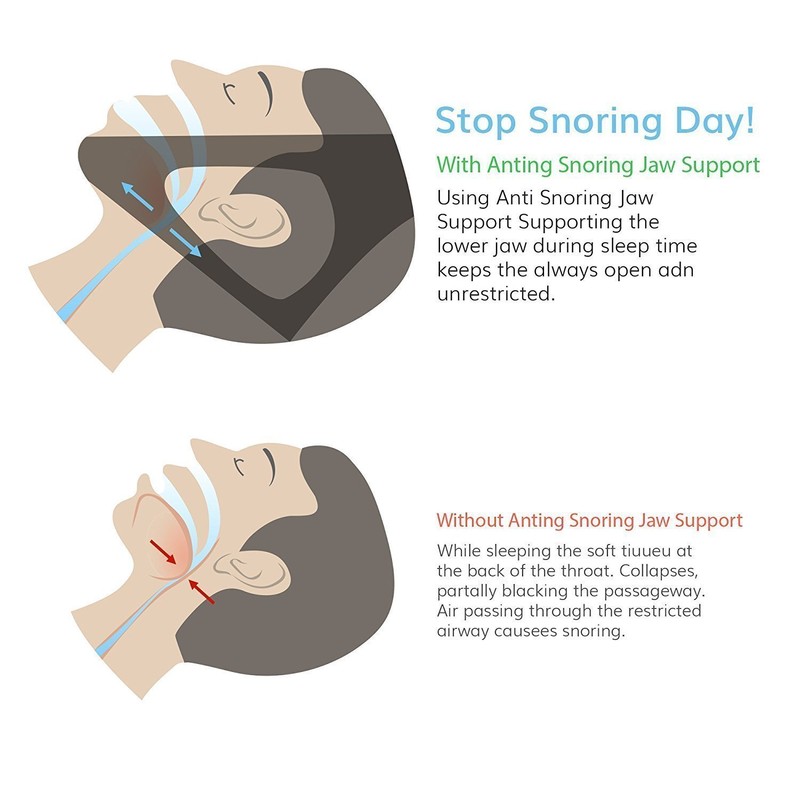 Stop Snoring Day!

With Anting Snoring Jaw Support

Using Anti Snoring Jaw Support Supporting the lower jaw during sleep time keeps the always open adn unrestricted.

Without Anting Snoring Jaw Support

While sleeping the soft tiuueu at the back of the throat. Collapses, partally blacking the passageway. Air passing through the restricted airway causees snoring.