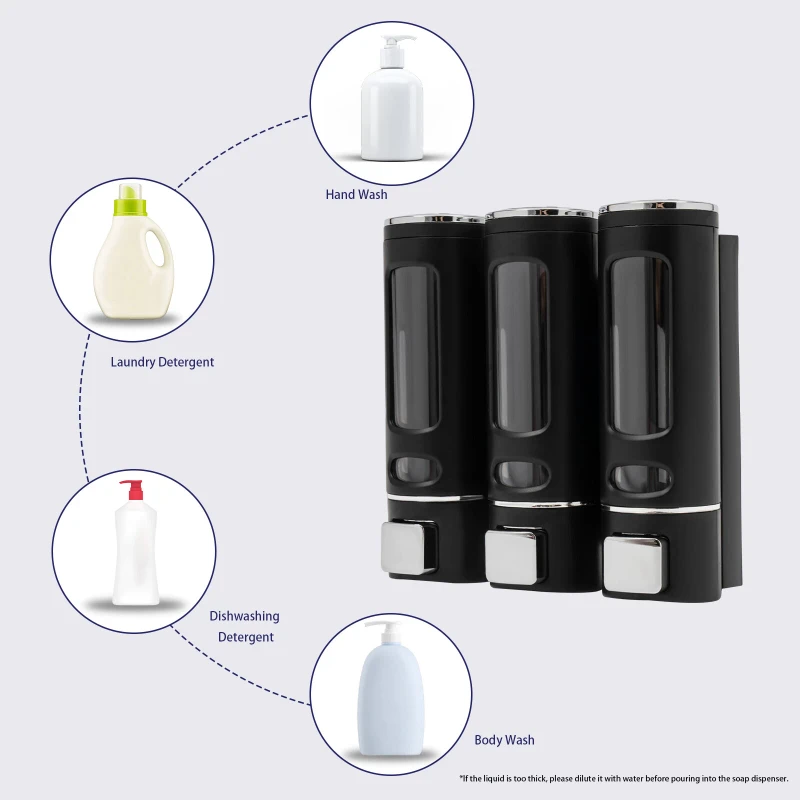 Hand Wash

Laundry Detergent

Dishwashing Detergent

Body Wash

*If the liquid is too thick, please dilute it with water before pouring into the soap dispenser.