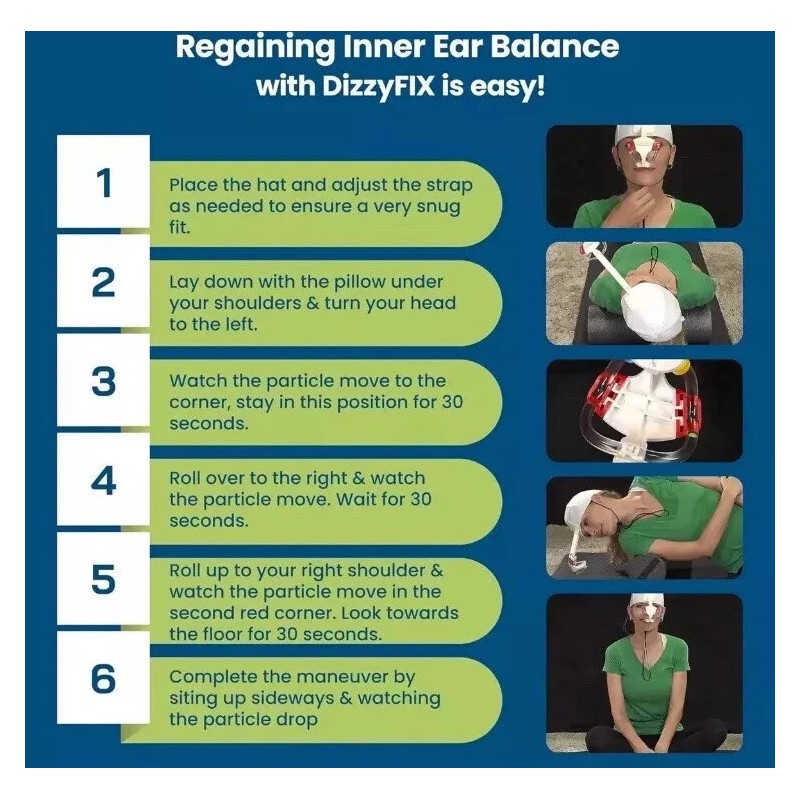 Regaining Inner Ear Balance with DizzyFIX is easy!

1

Place the hat and adjust the strap as needed to ensure a very snug fit.

2

Lay down with the pillow under your shoulders & turn your head to the left.

3

Watch the particle move to the corner, stay in this position for 30 seconds.

4

Roll over to the right & watch the particle move. Wait for 30 seconds.

5

Roll up to your right shoulder & watch the particle move in the second red corner. Look towards the floor for 30 seconds.

6

Complete the maneuver by siting up sideways & watching the particle drop