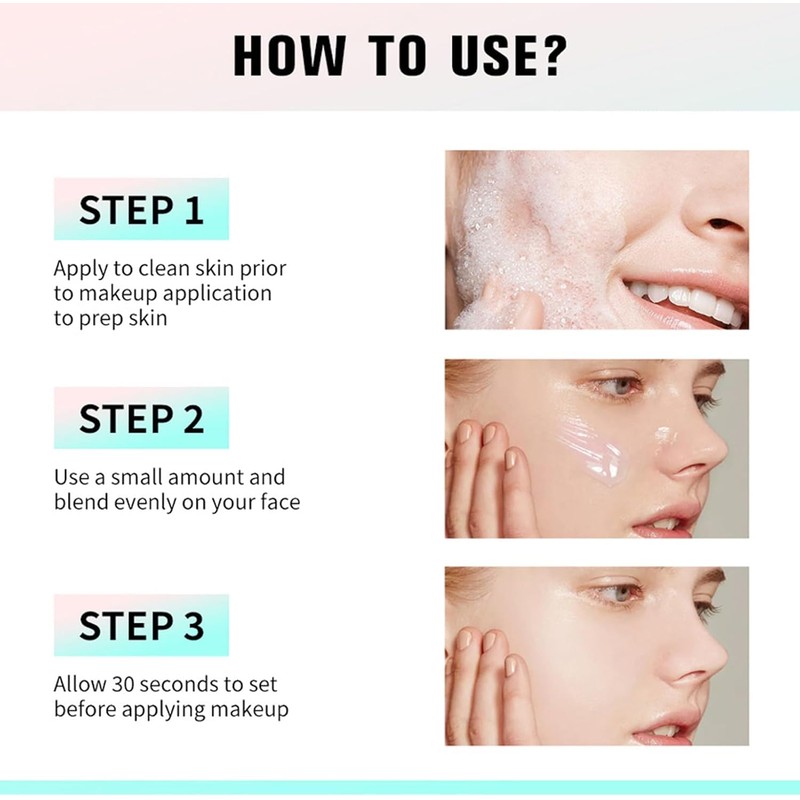 HOW TO USE?

STEP 1

Apply to clean skin prior to makeup application to prep skin

STEP 2

Use a small amount and blend evenly on your face

STEP 3

Allow 30 seconds to set before applying makeup